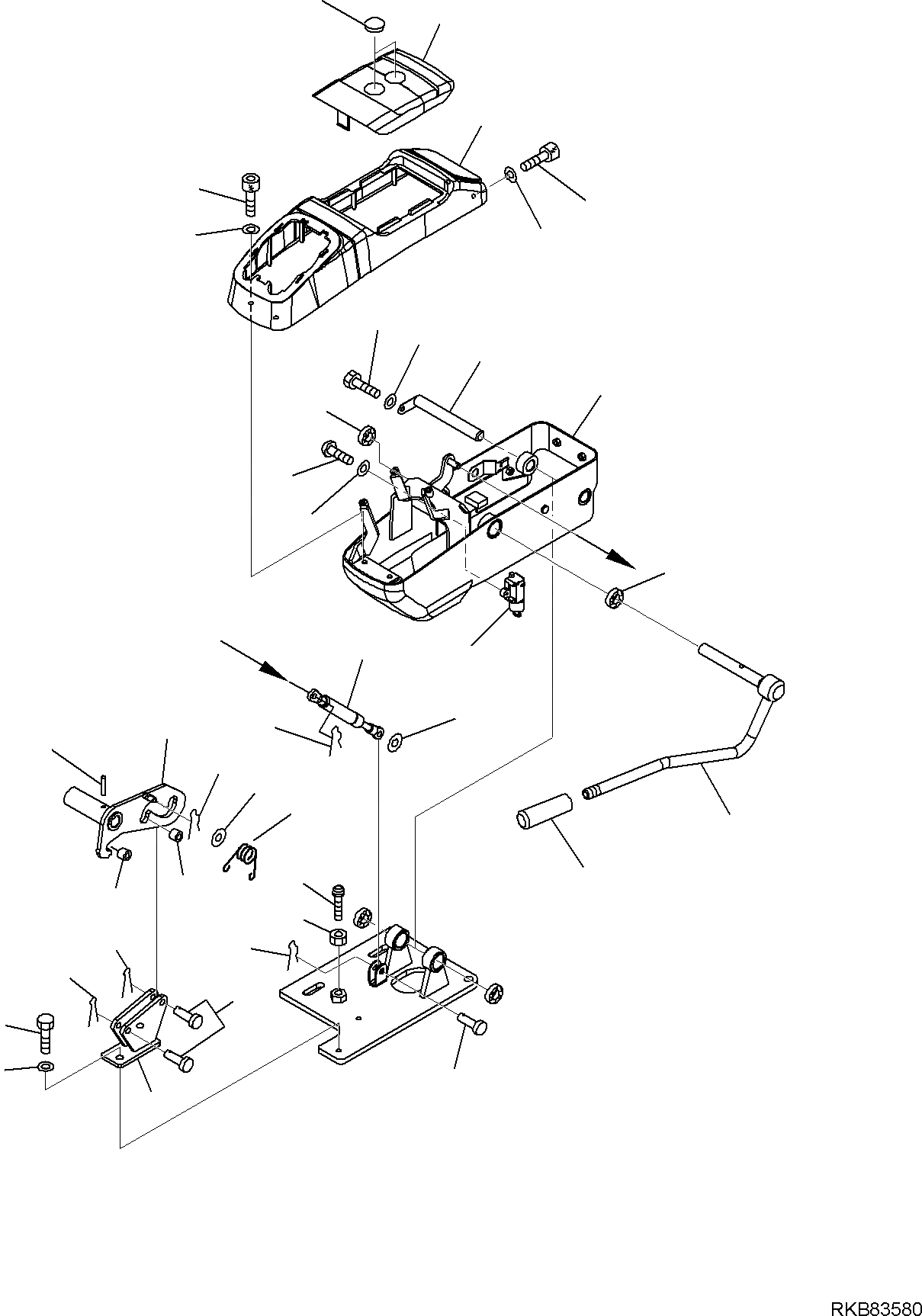 RKB83580