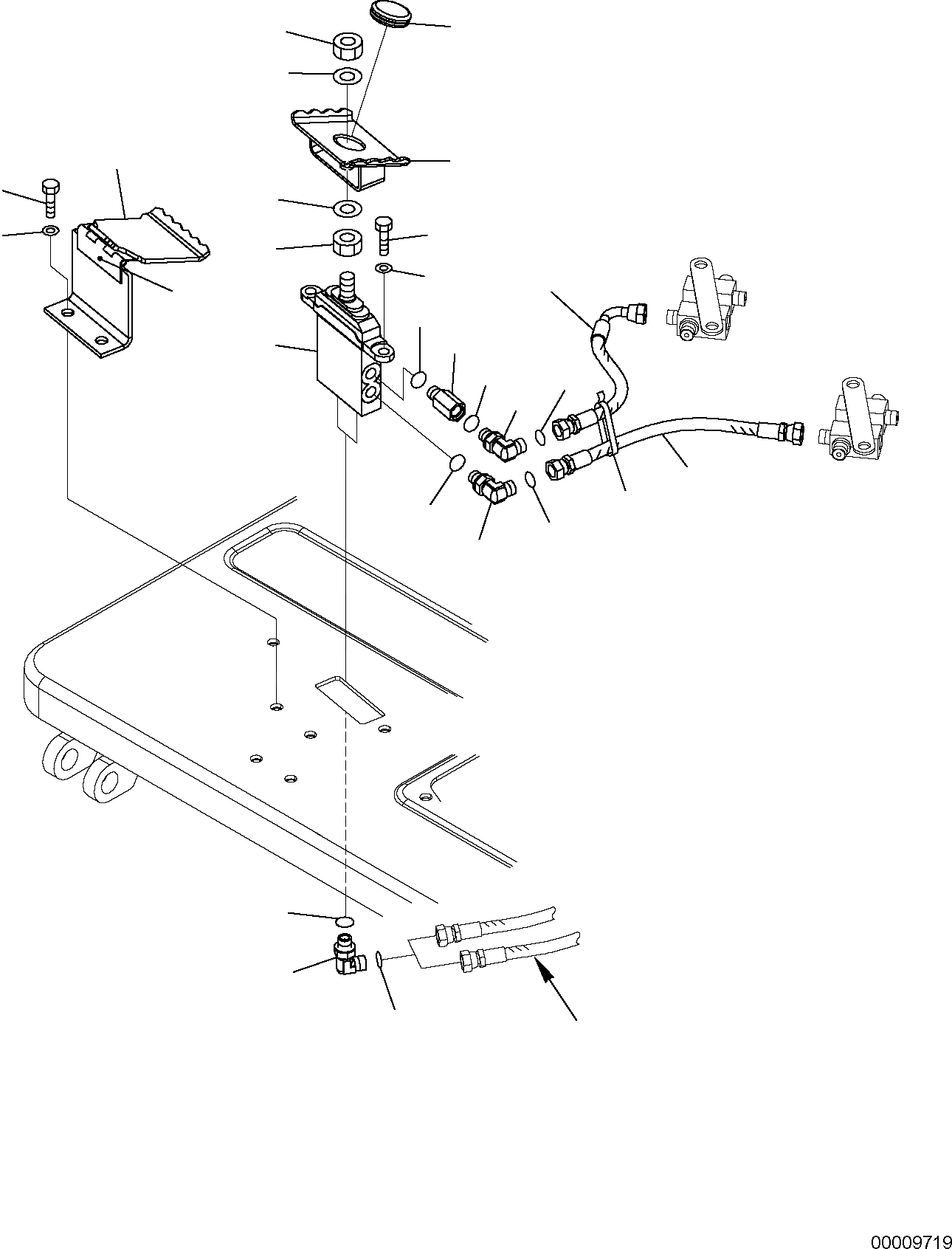 00009719