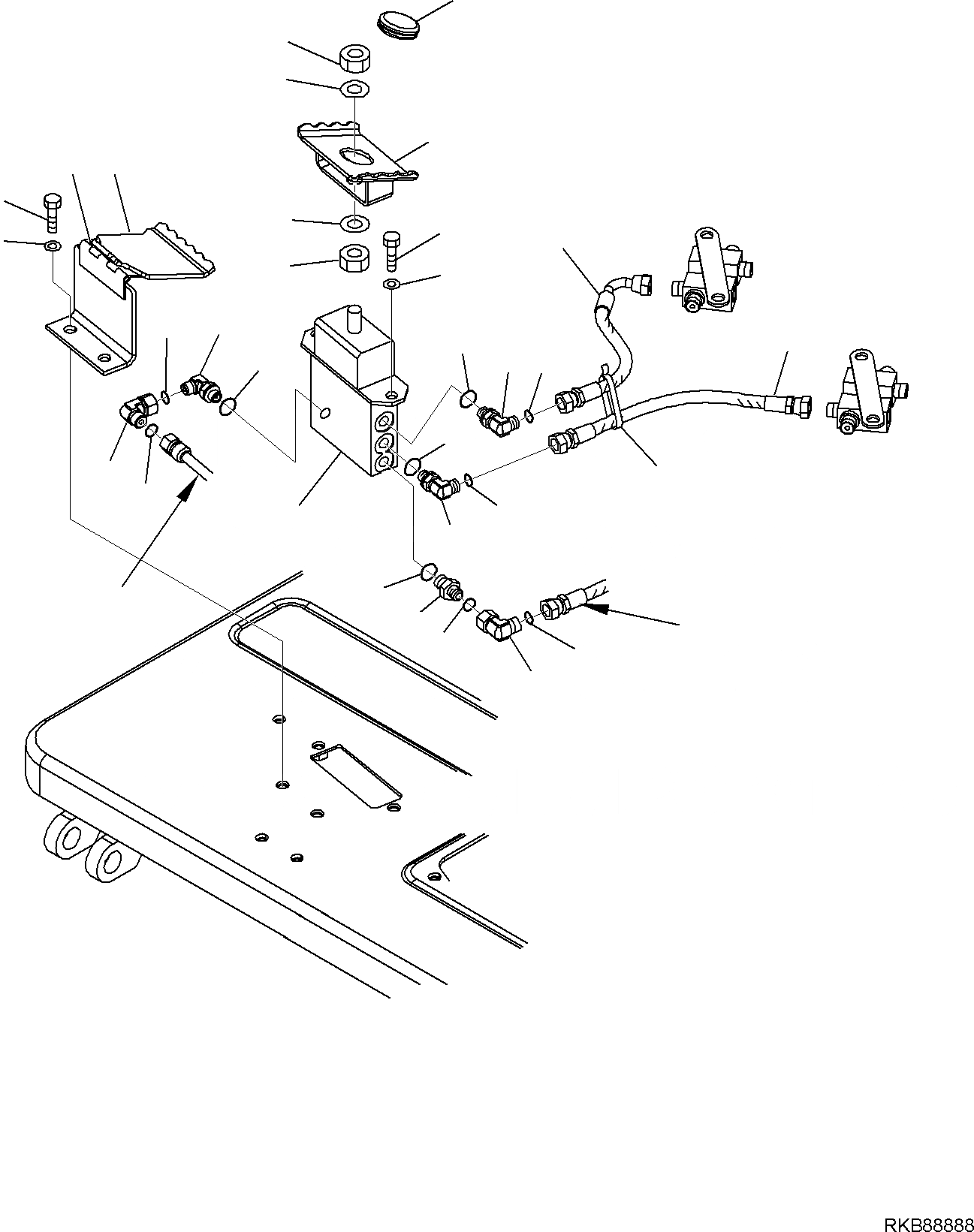 RKB88888