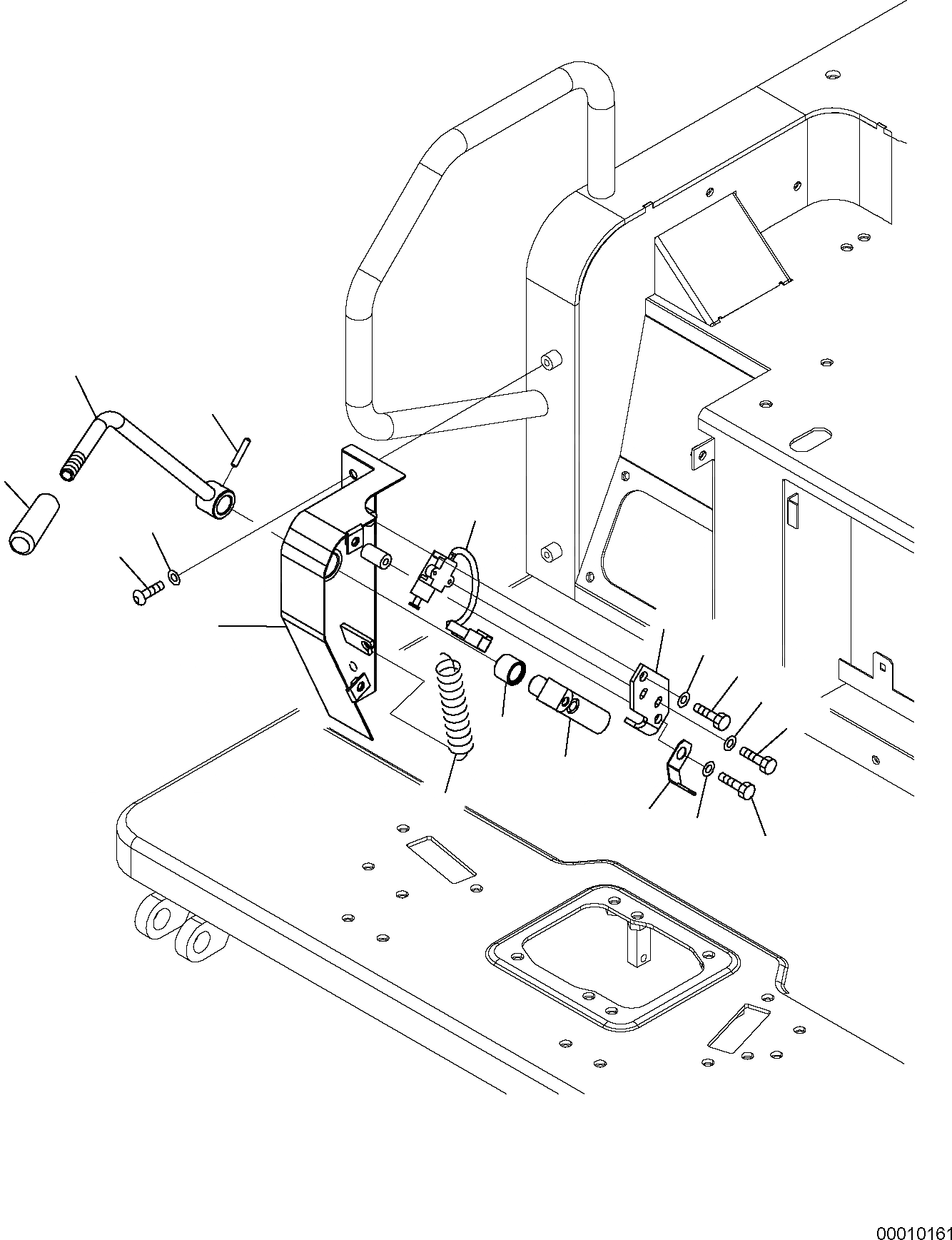 00010161