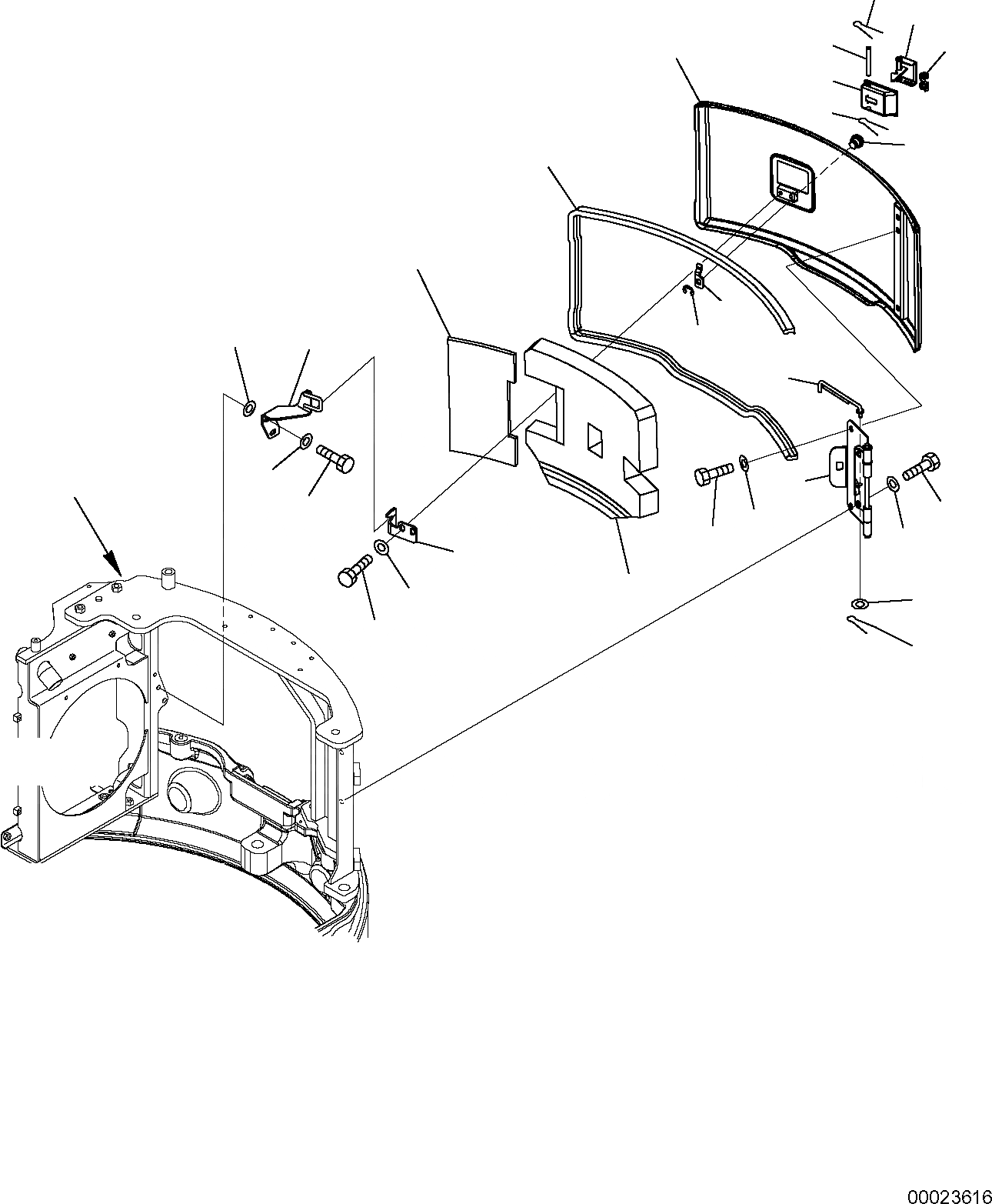 00023616