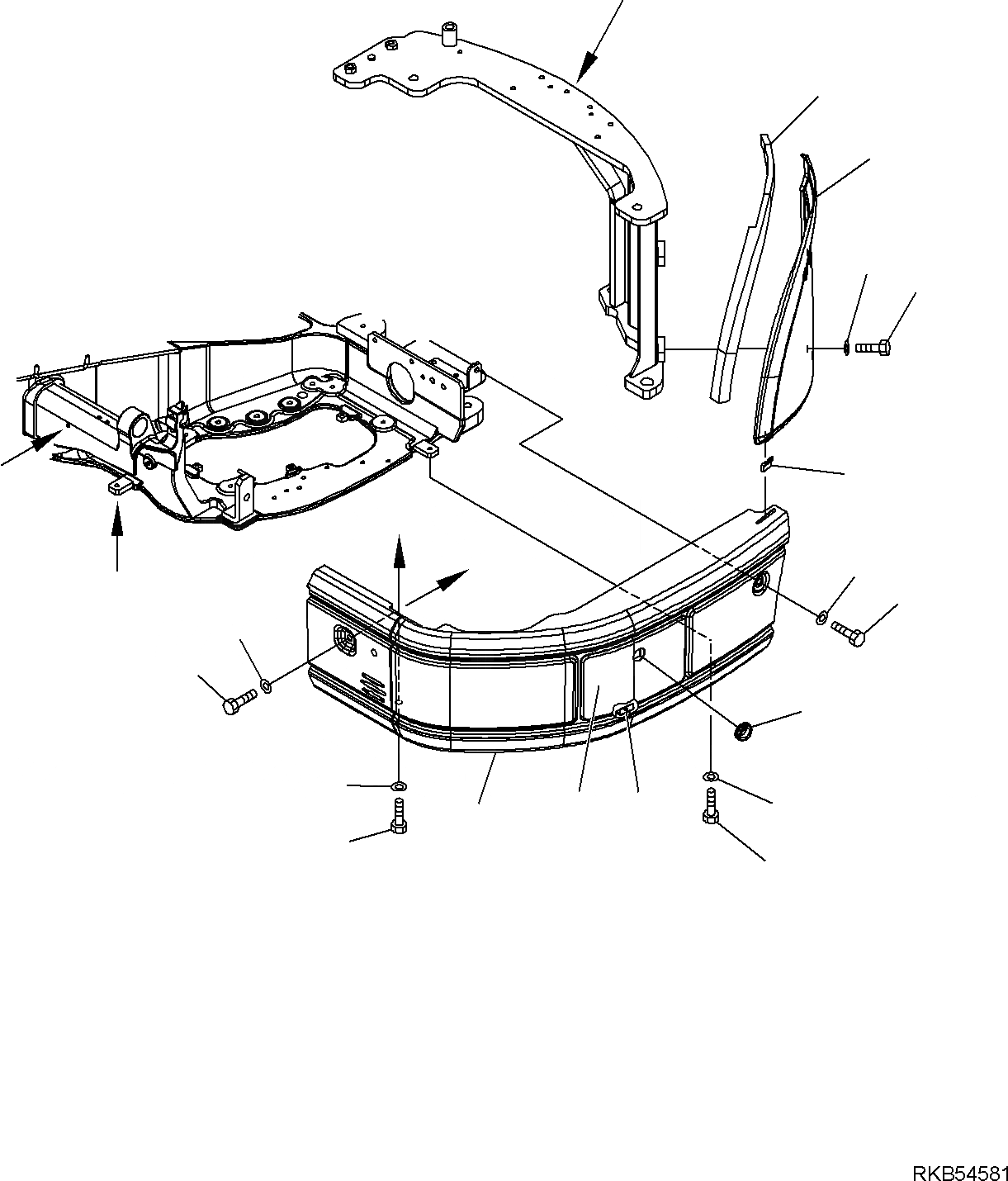 RKB54581