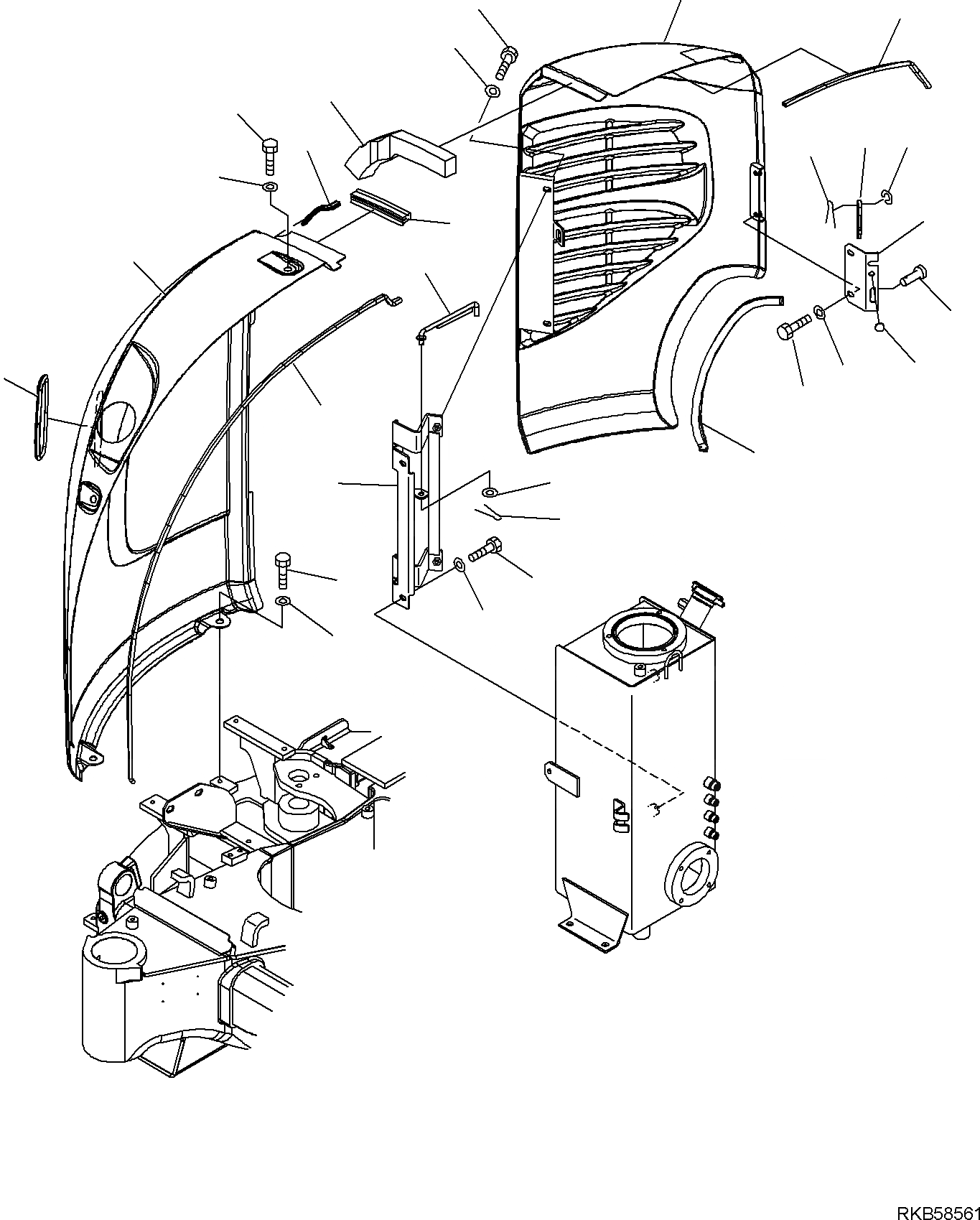 RKB58561