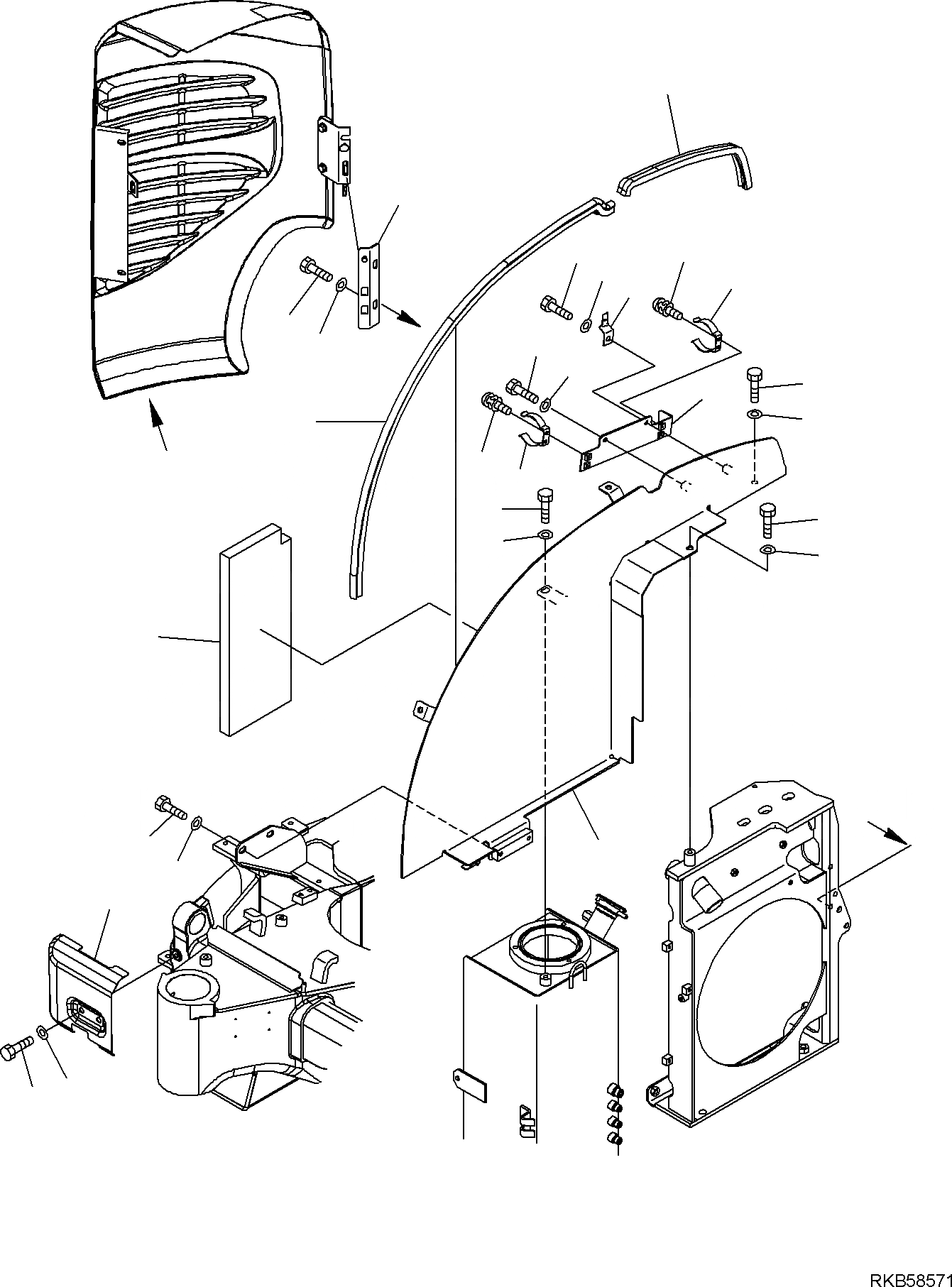 RKB58571