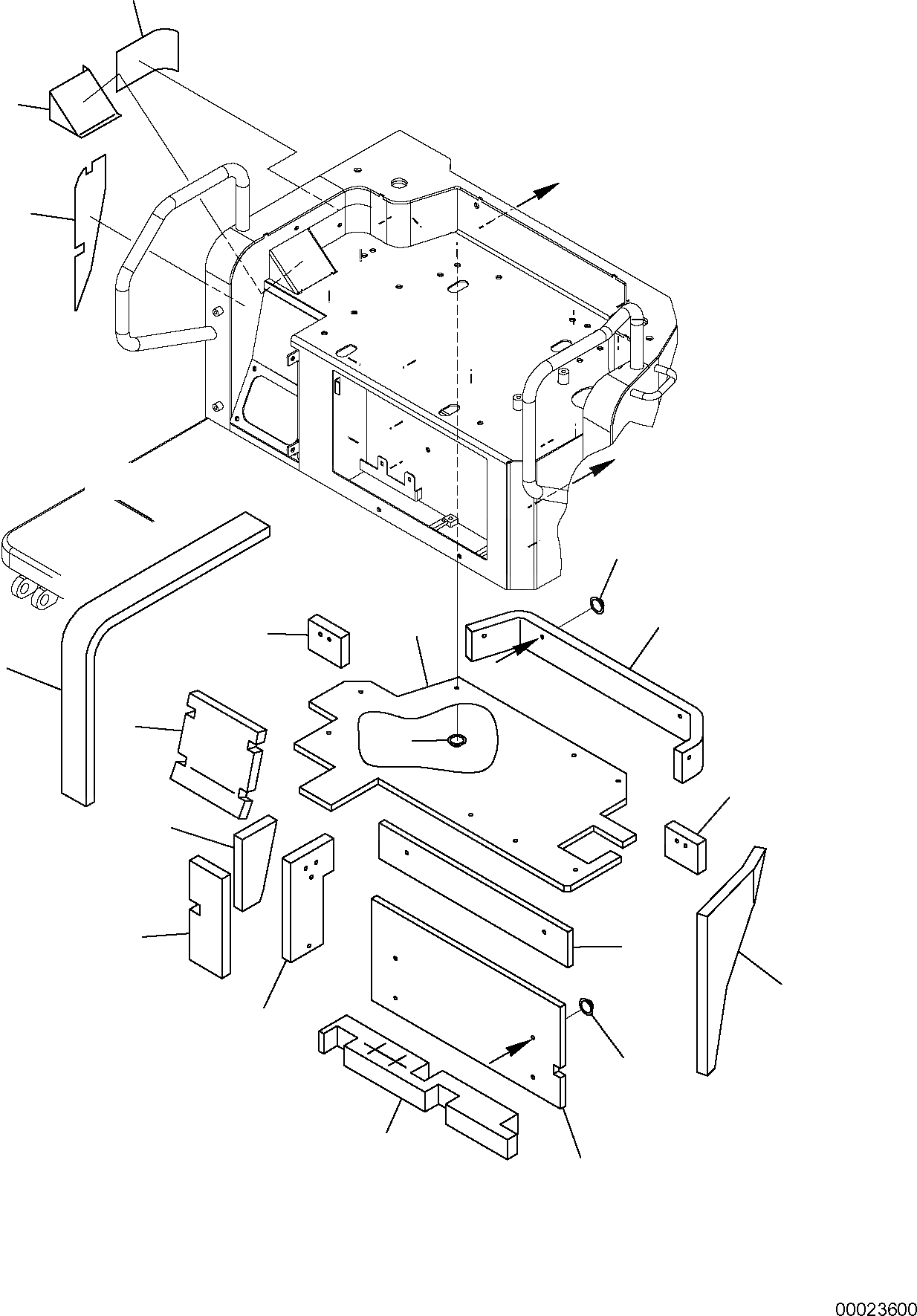 00023600