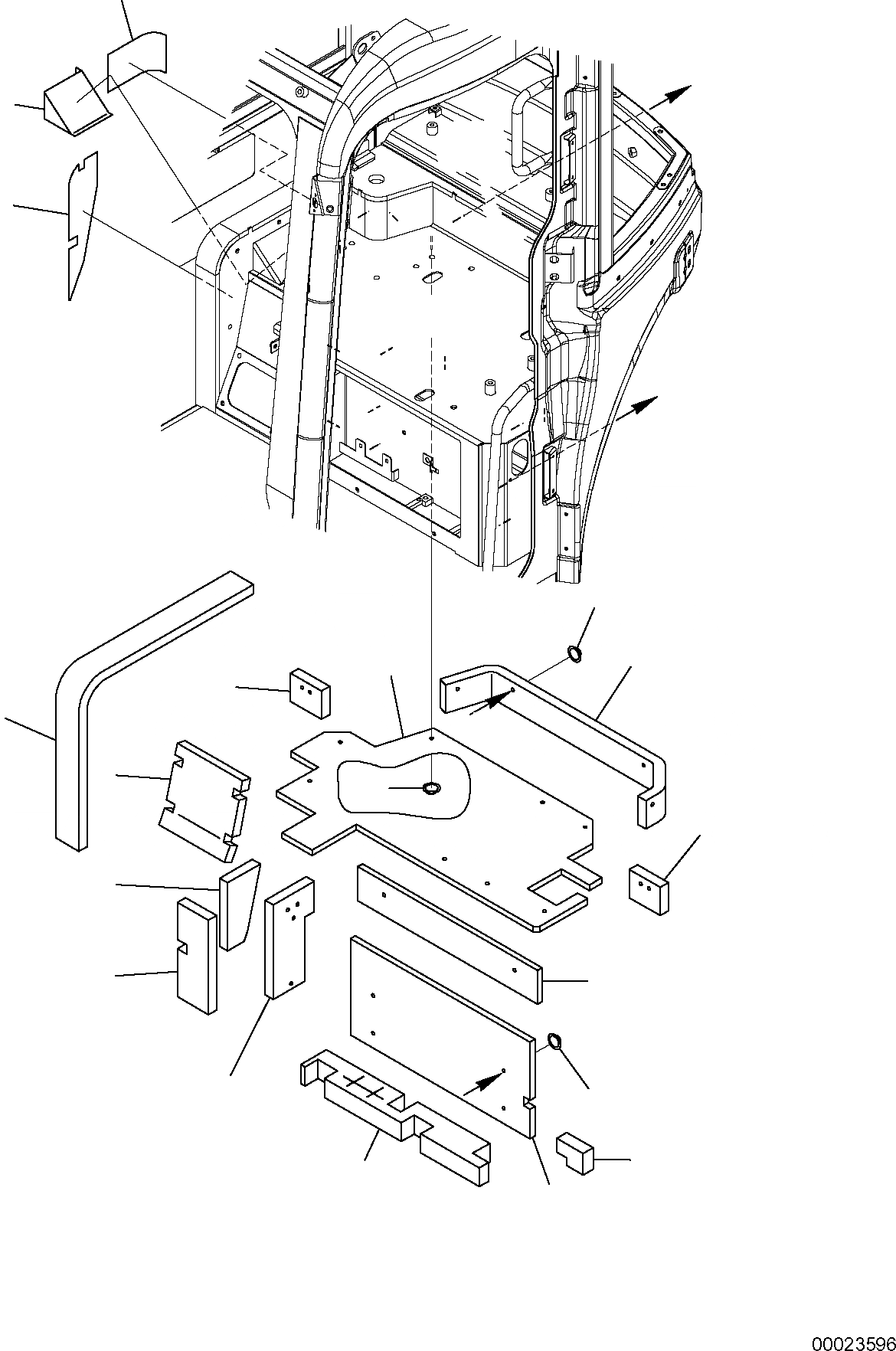 00023596