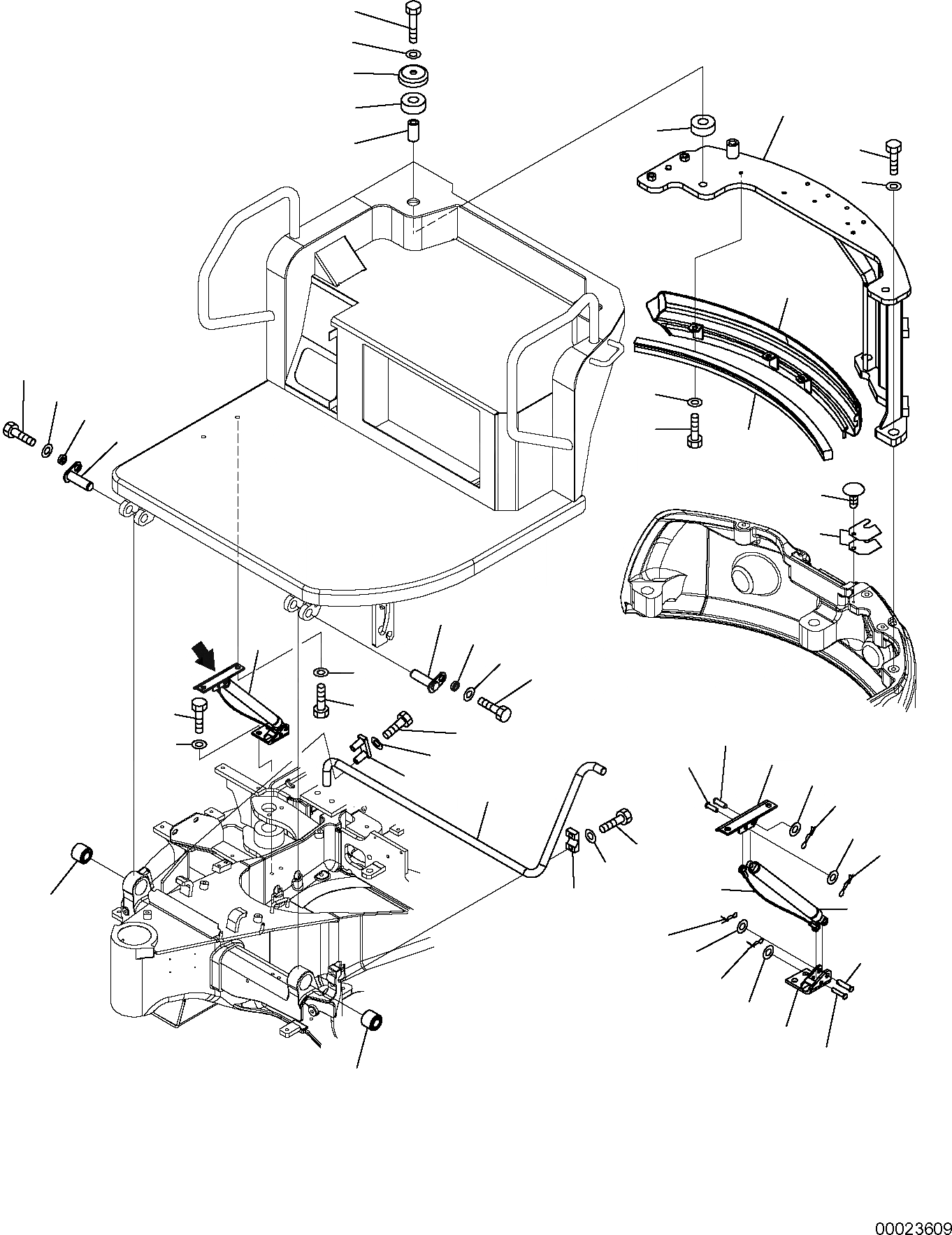 00023609