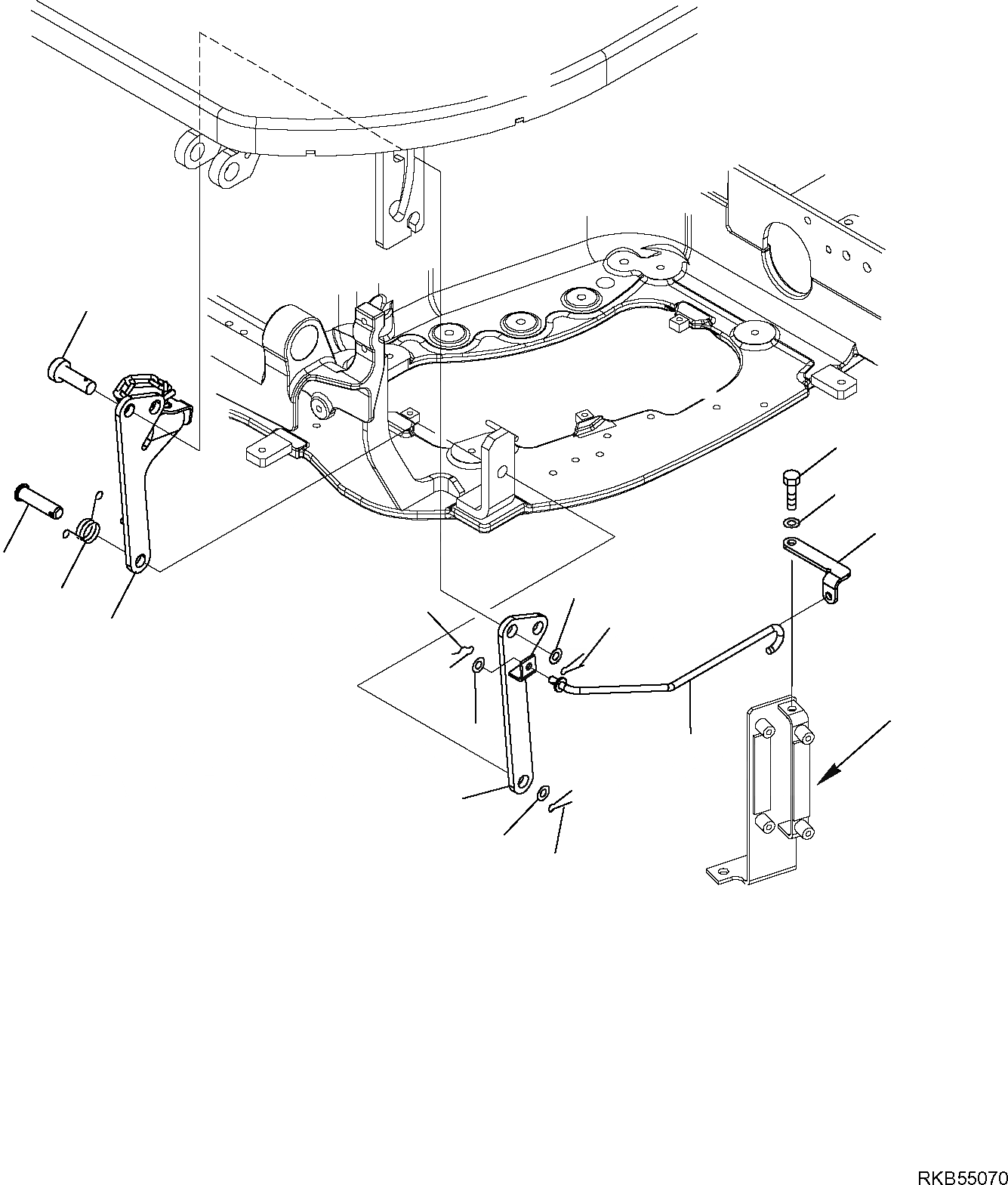 RKB55070