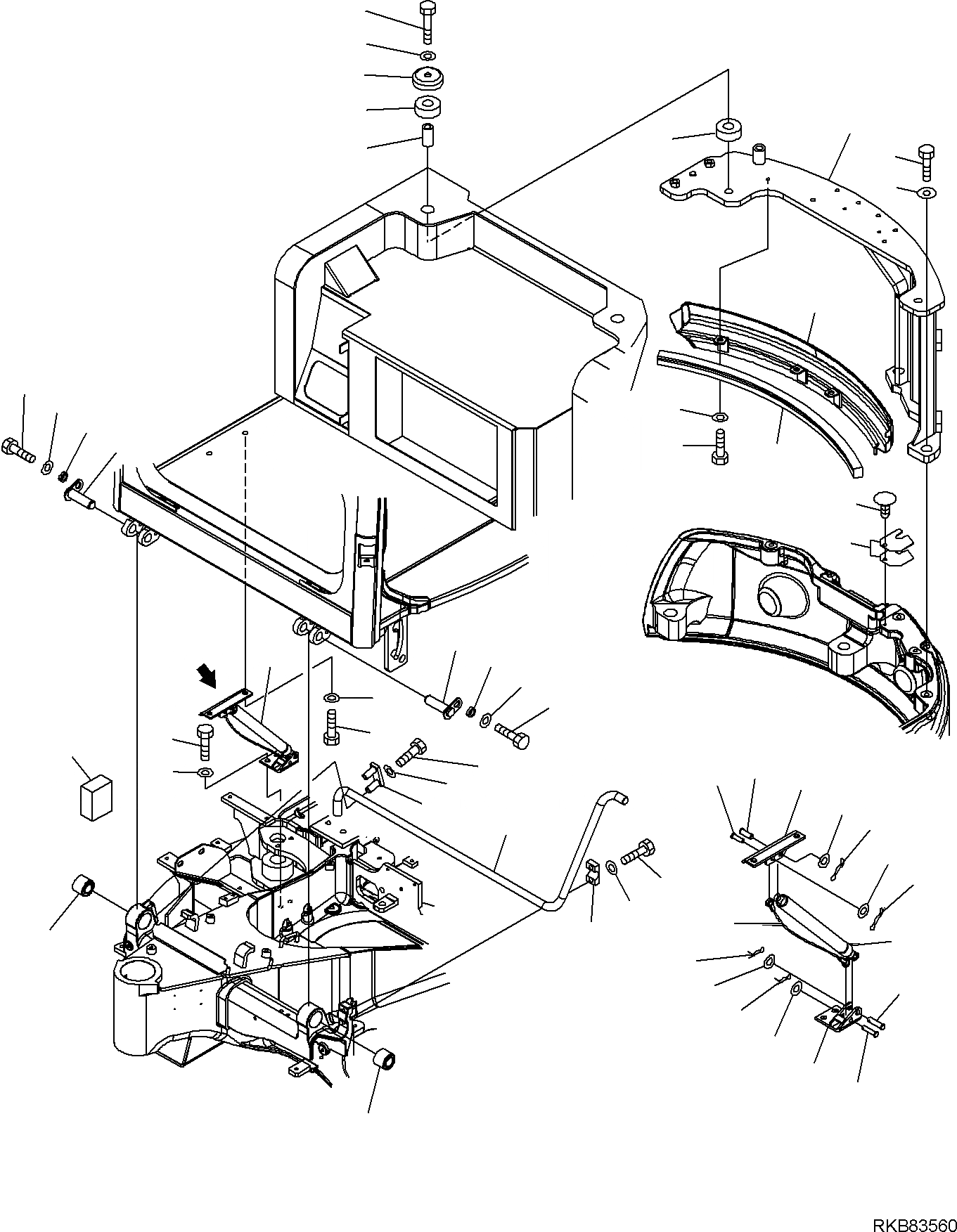 RKB83560