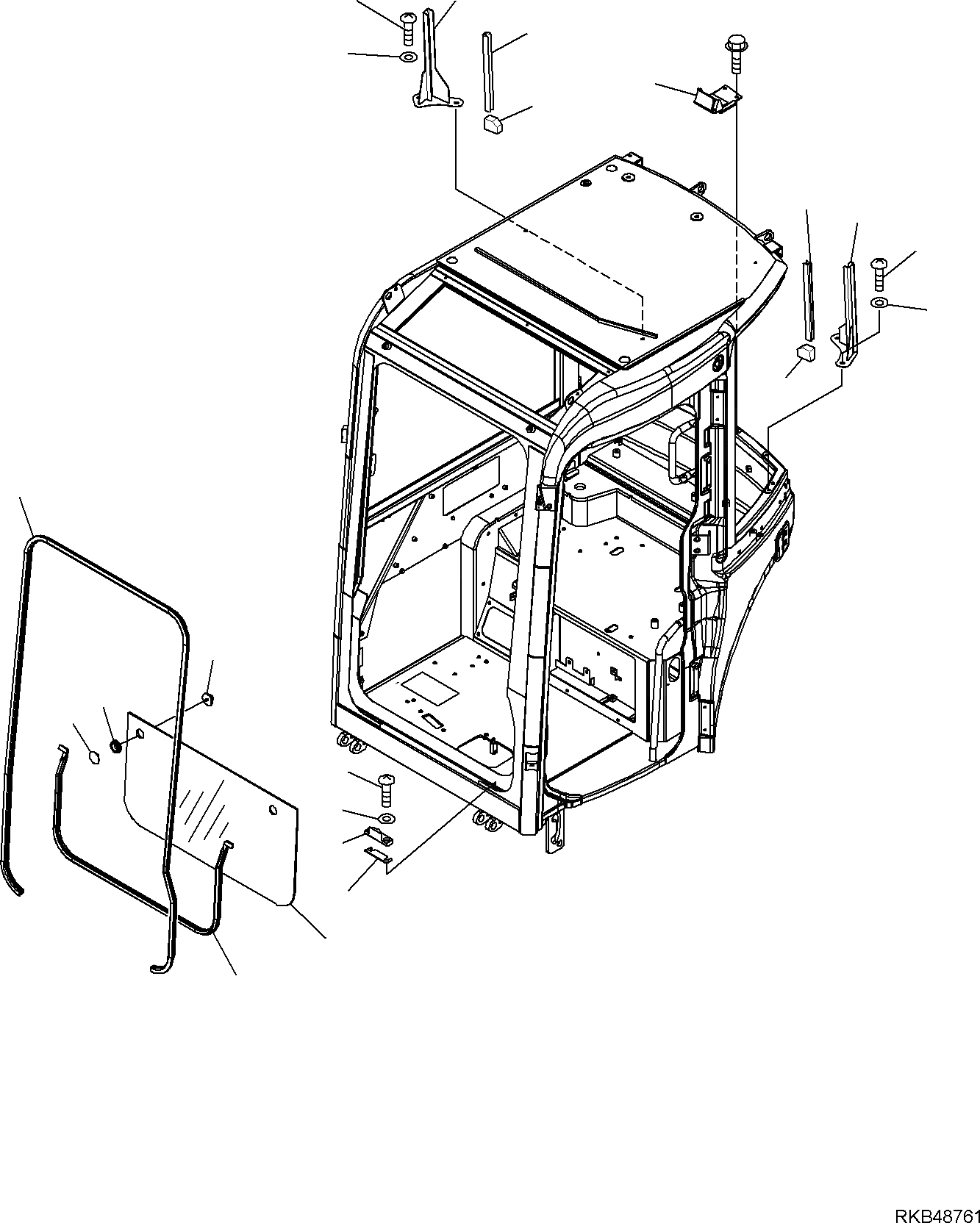 RKB48761