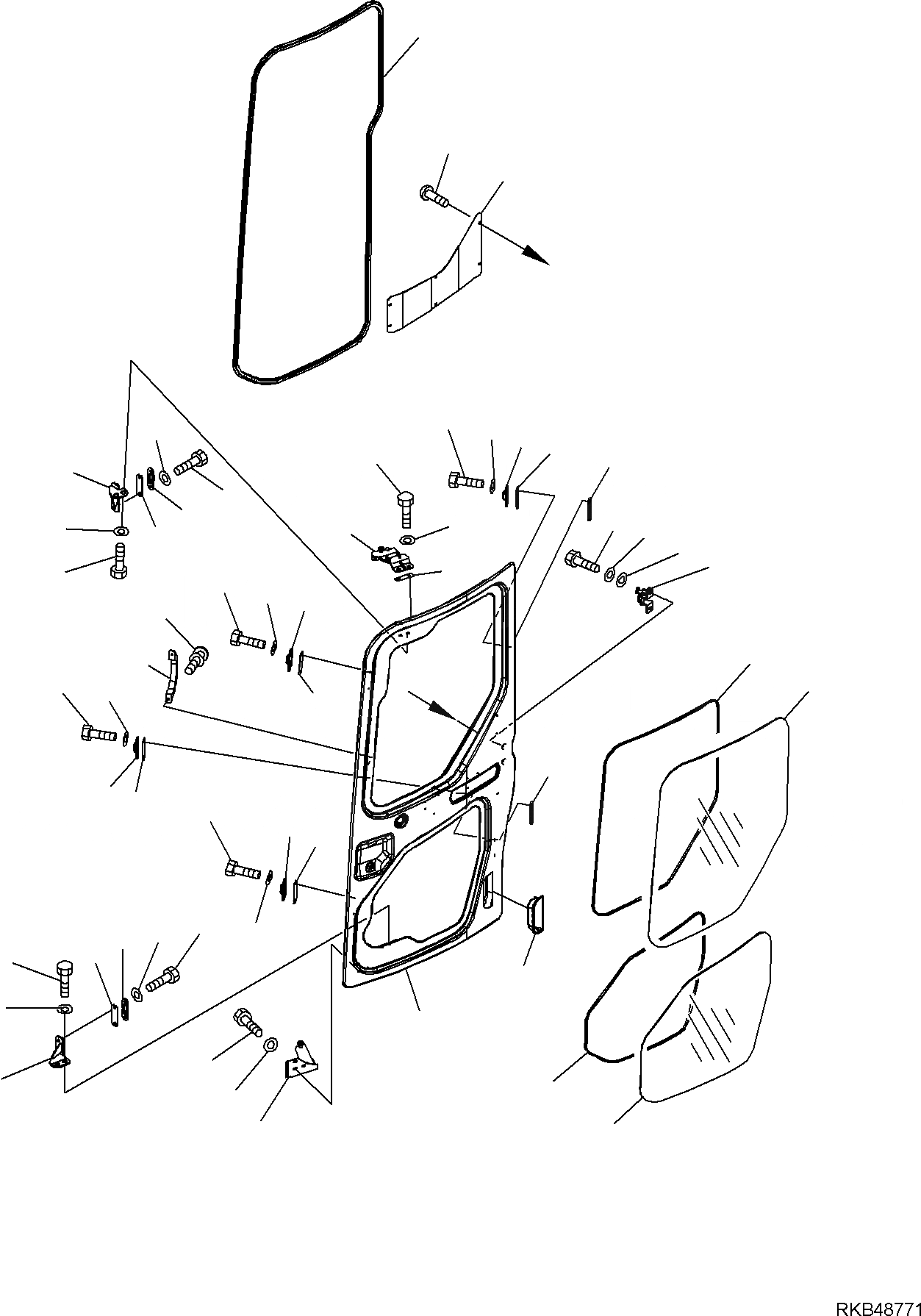 RKB48771