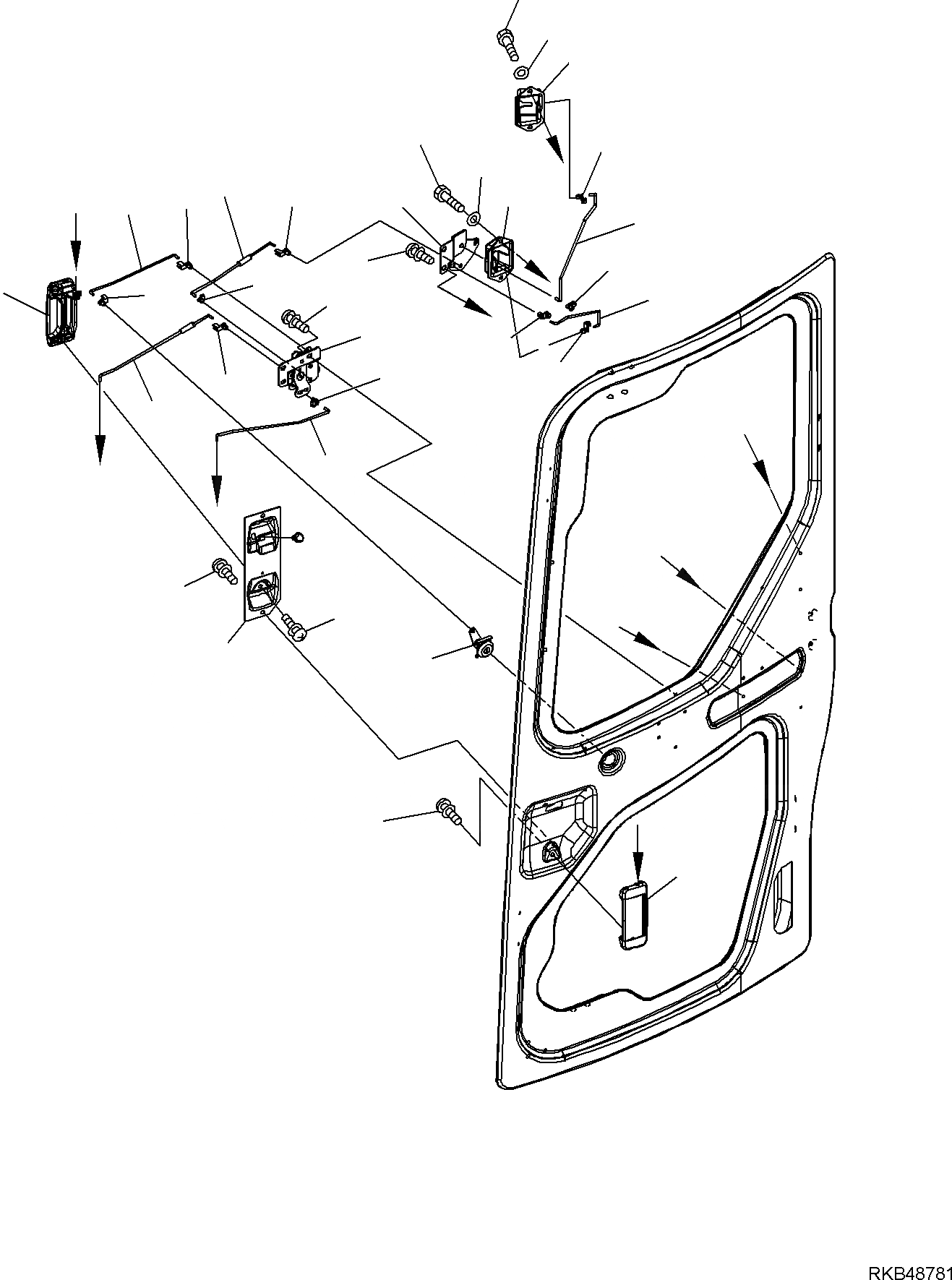 RKB48781