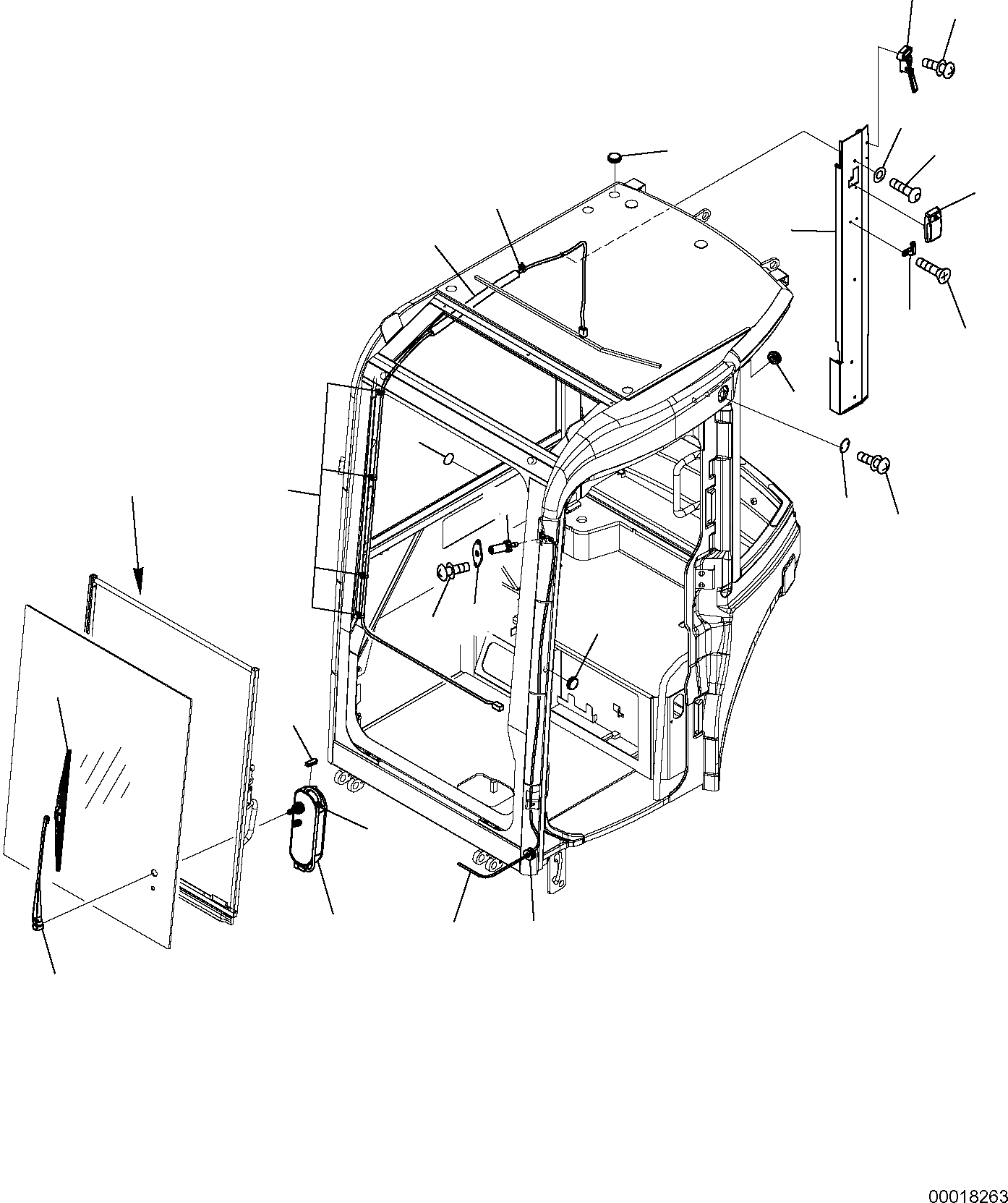 00018263