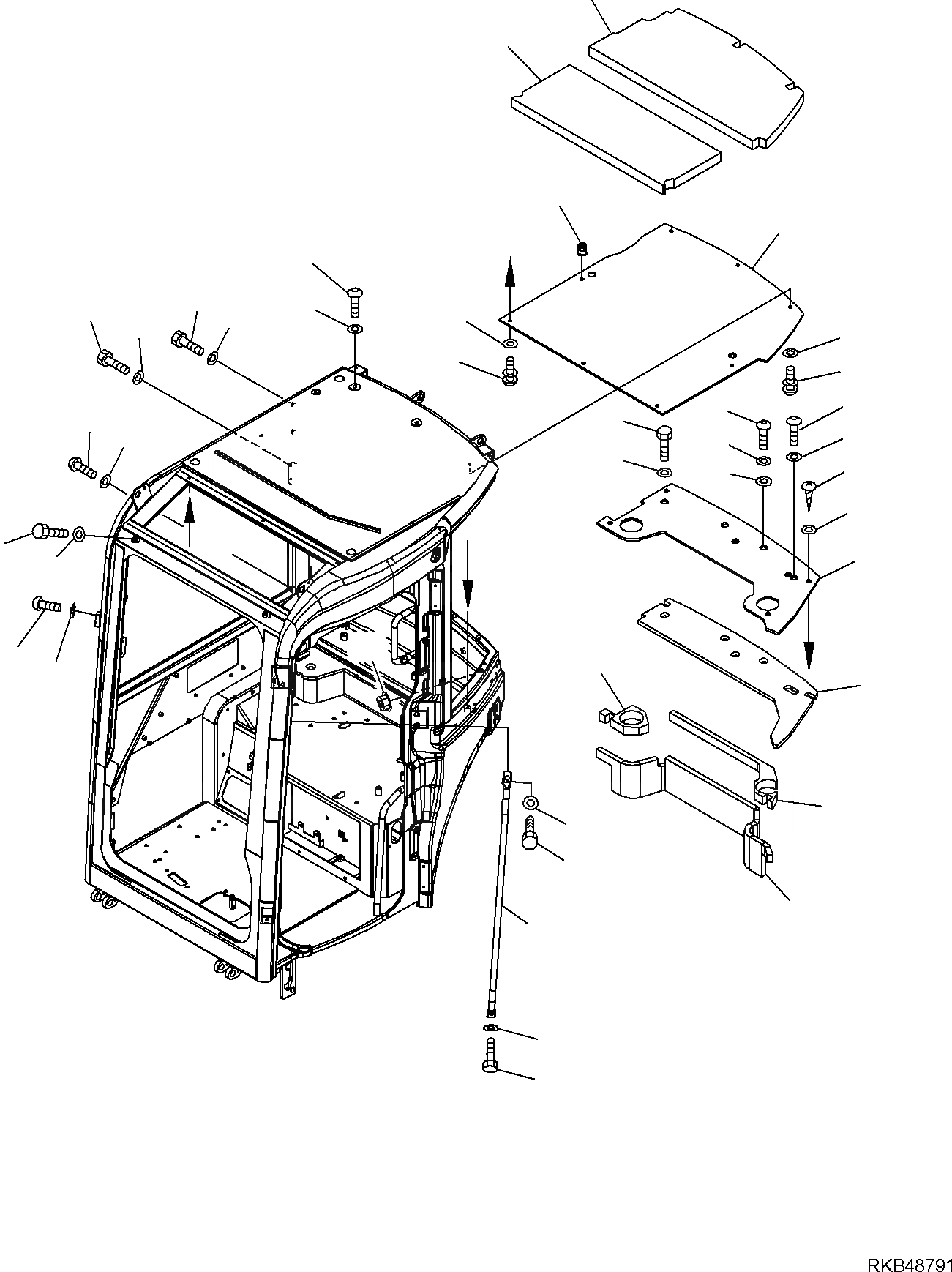 RKB48791