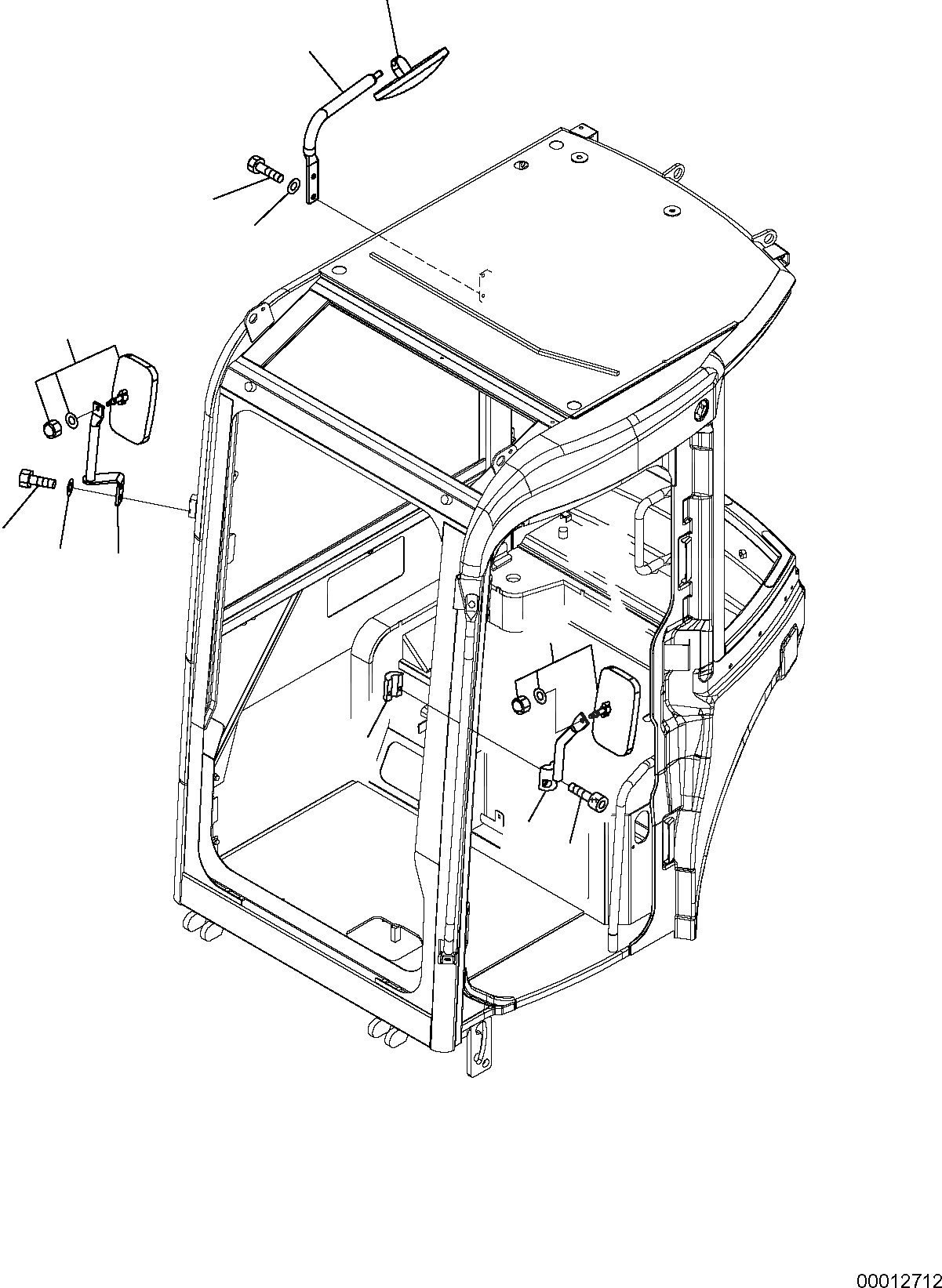 00012712