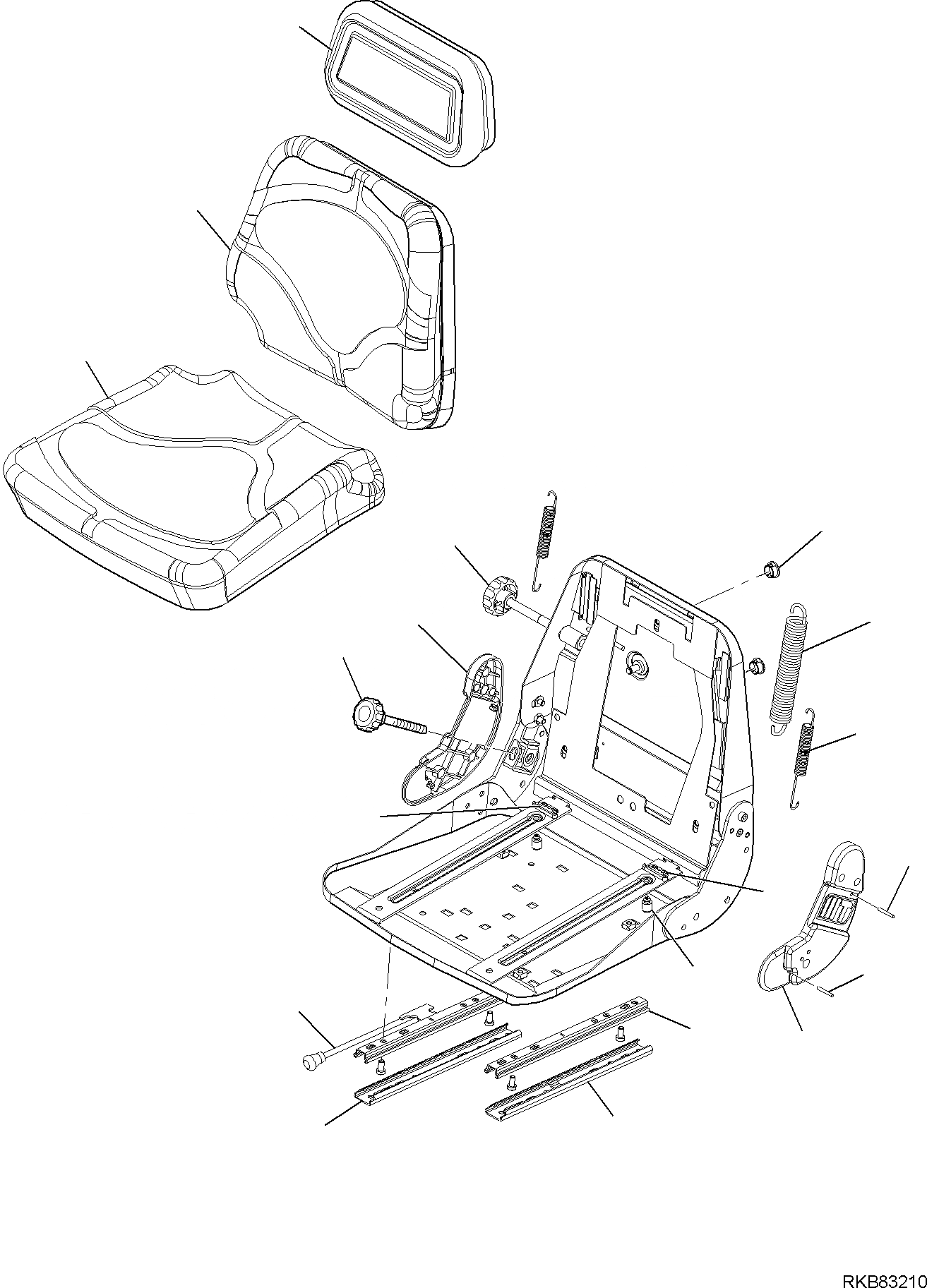 RKB83210