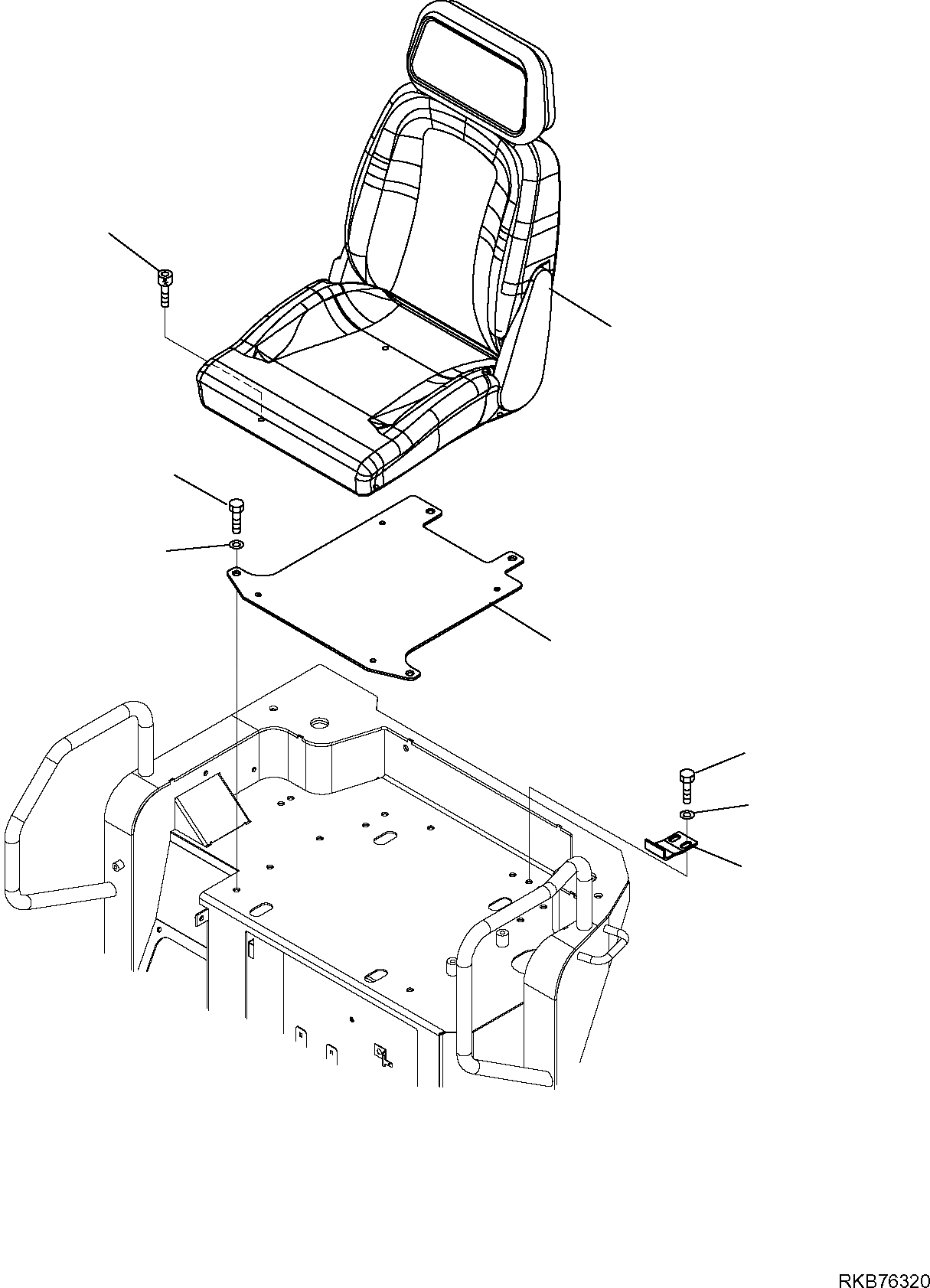 RKB76320