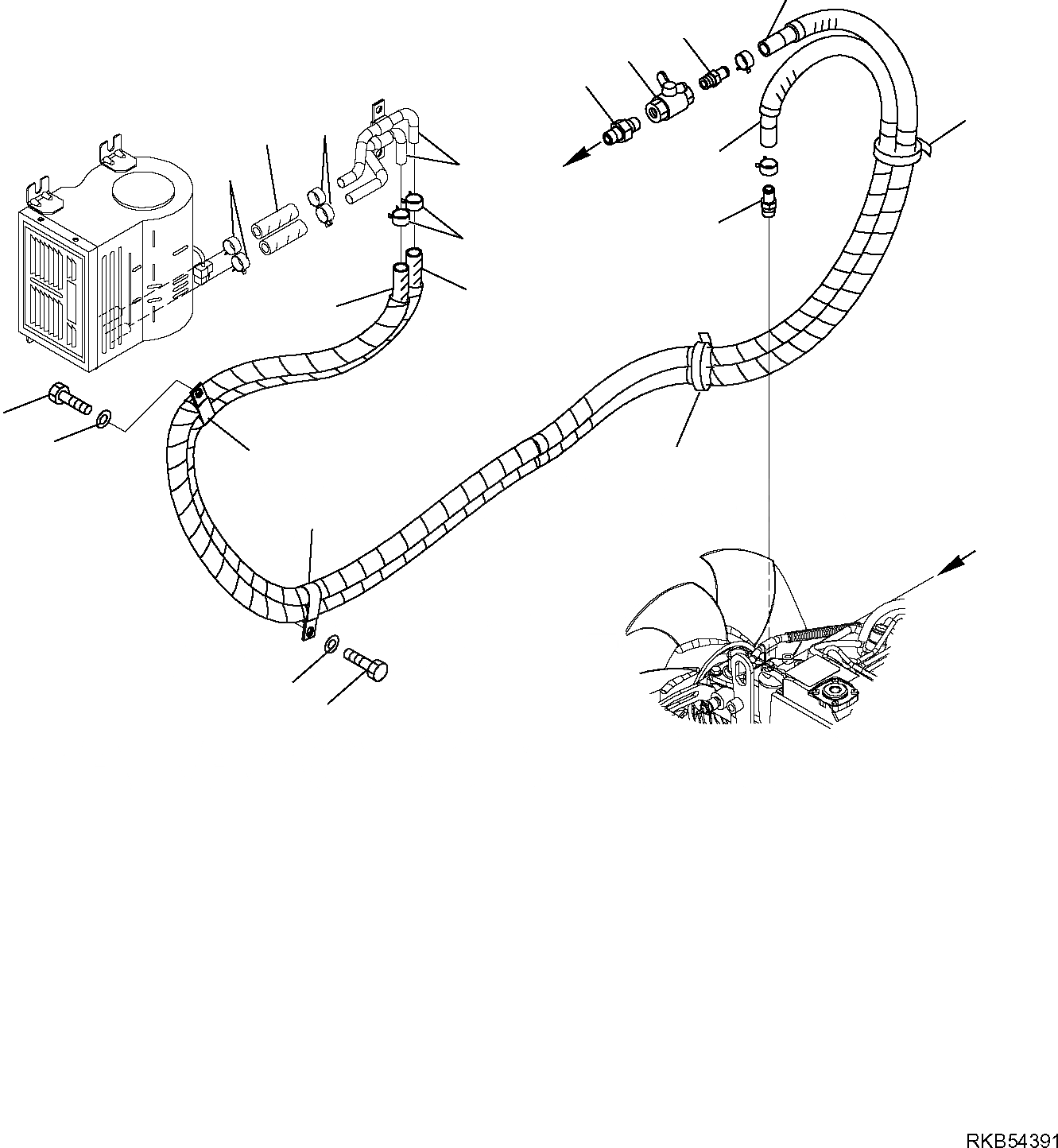 RKB54391