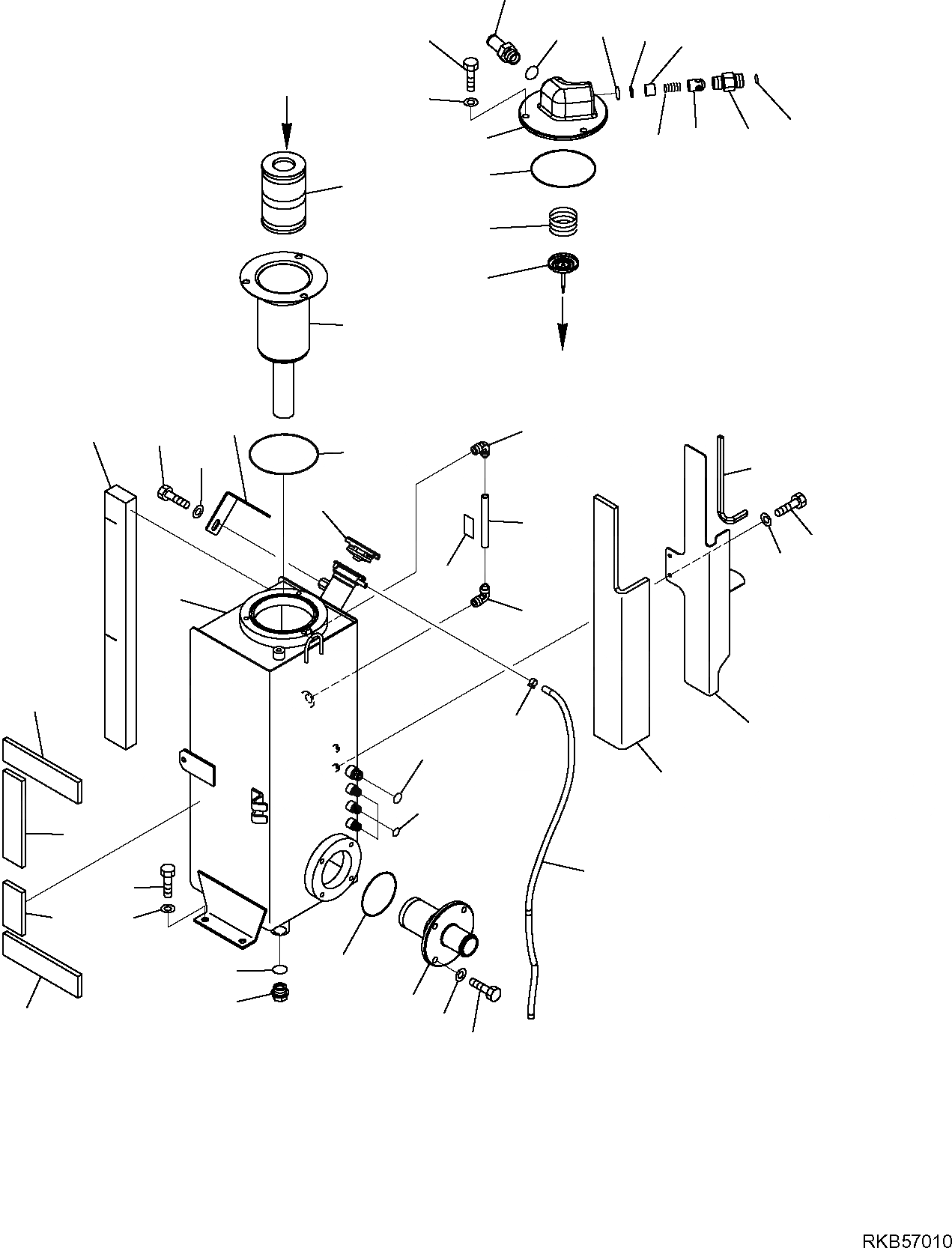 RKB57010