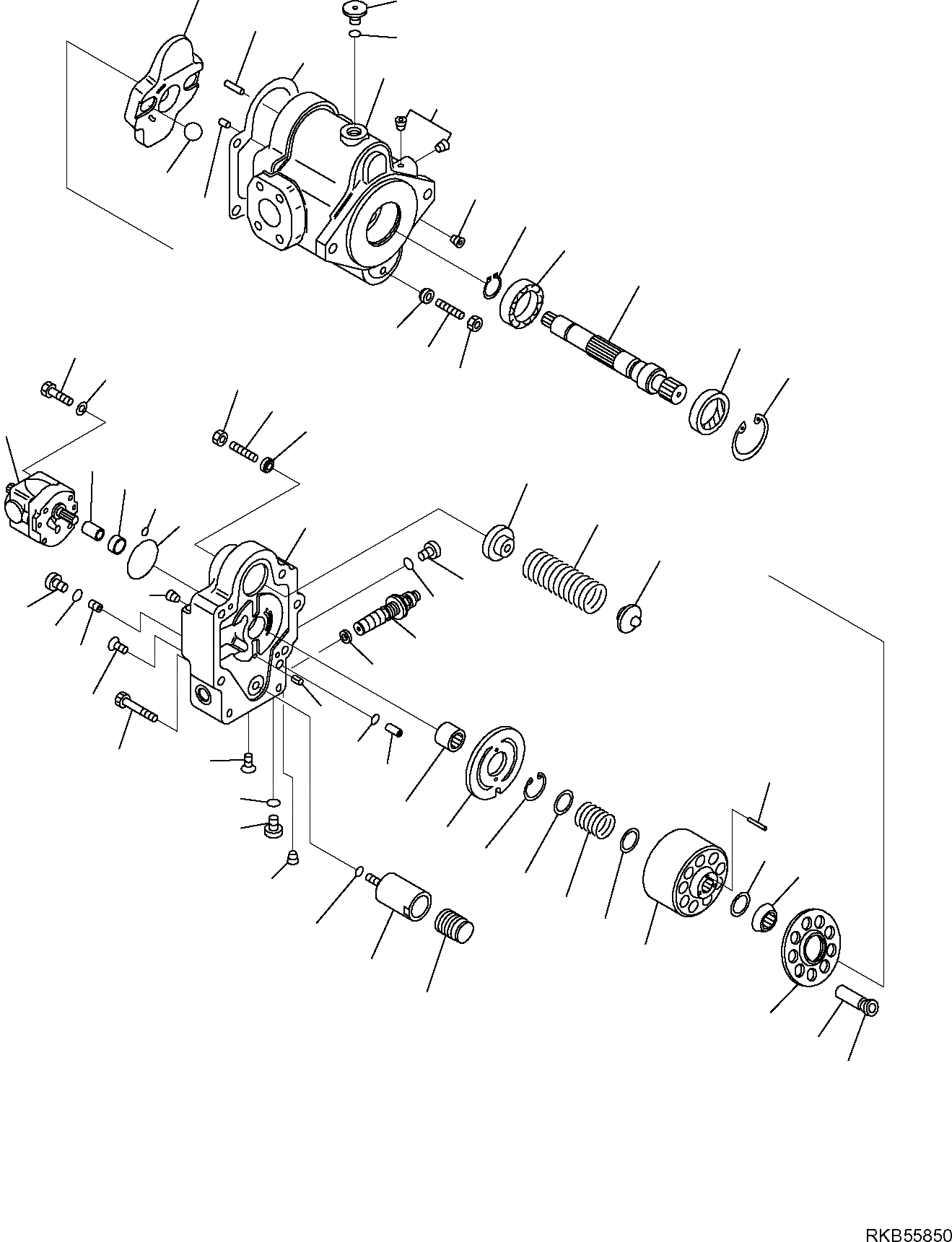 RKB55850