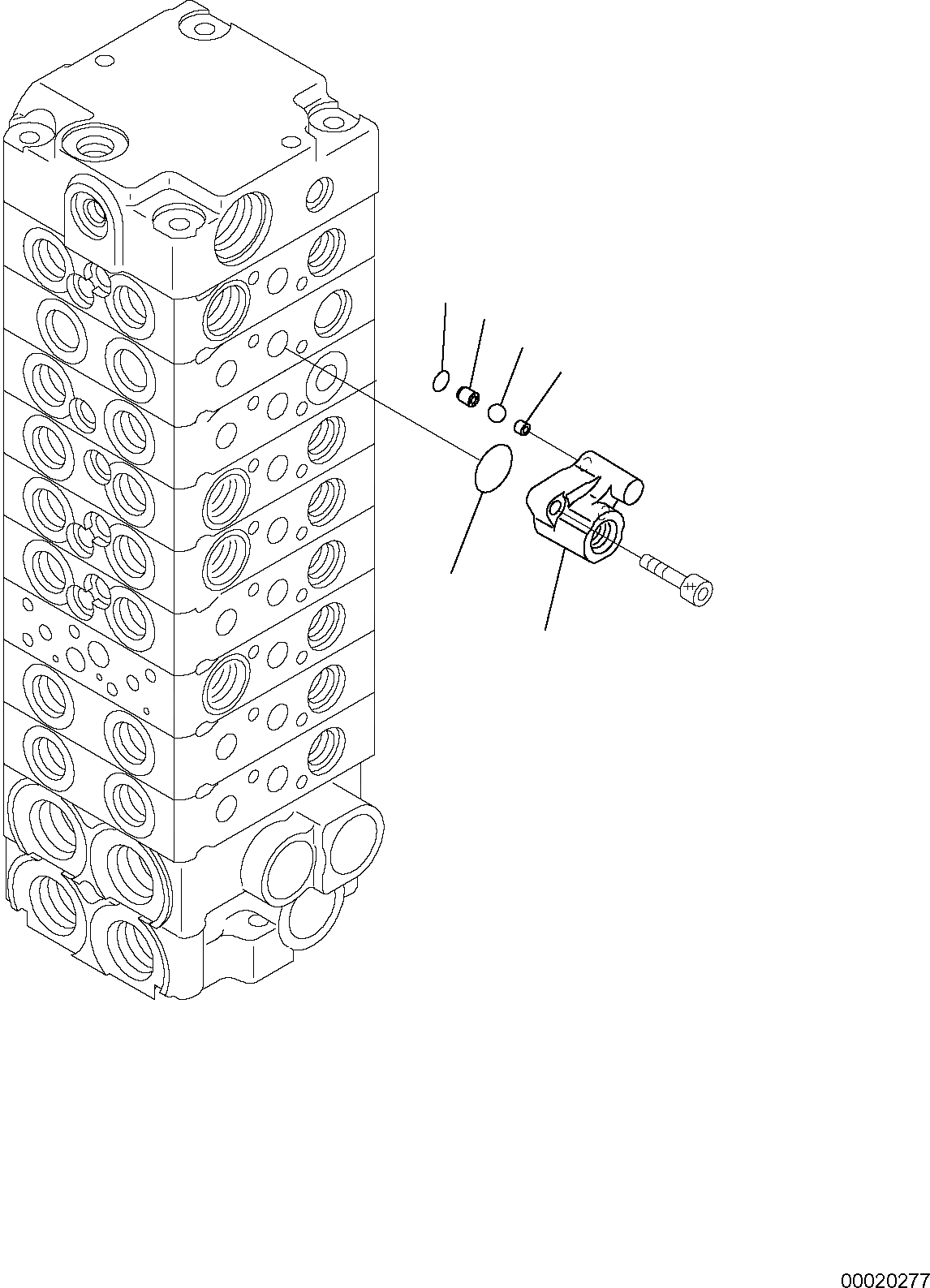 00020277