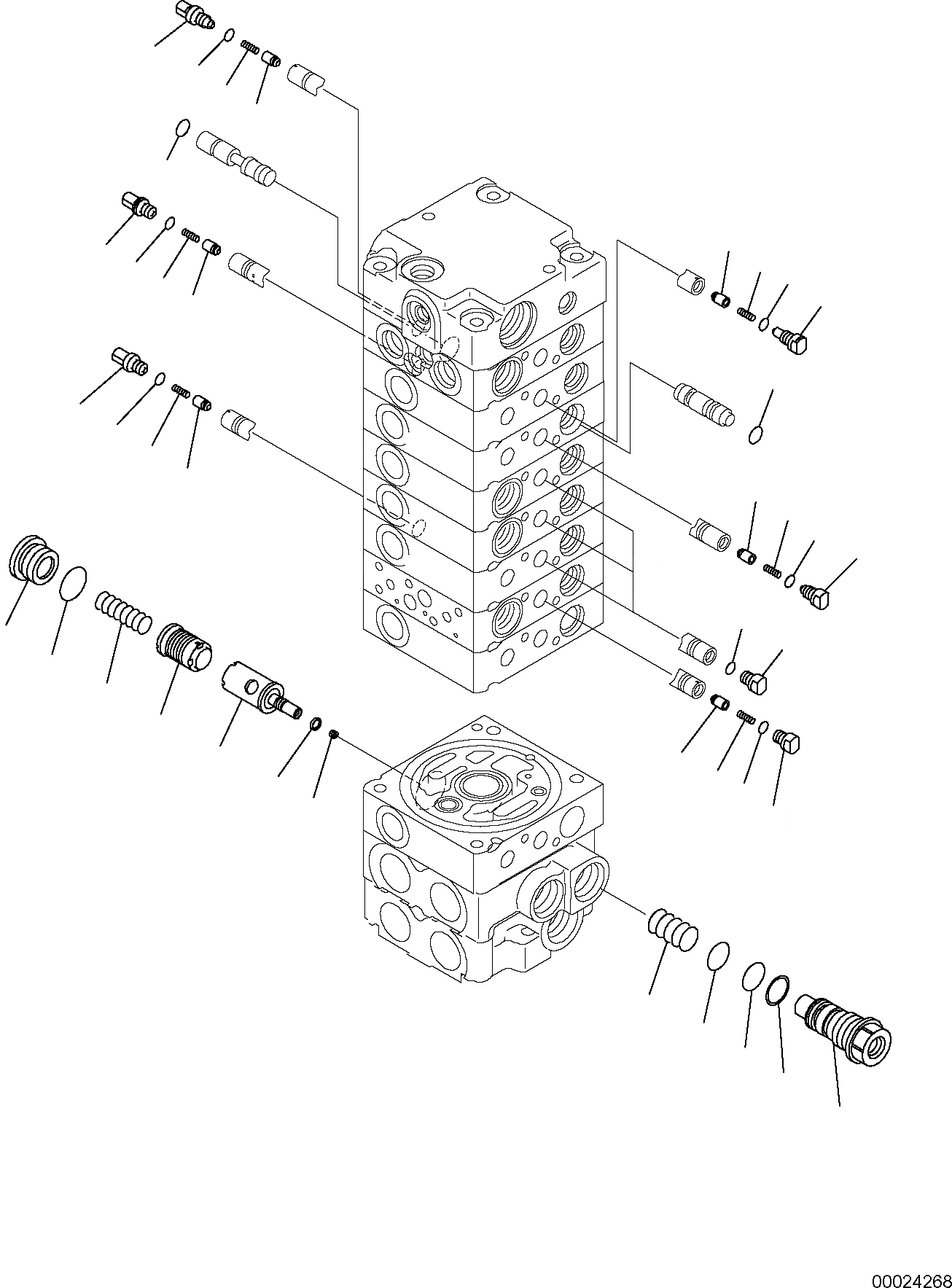 00024268