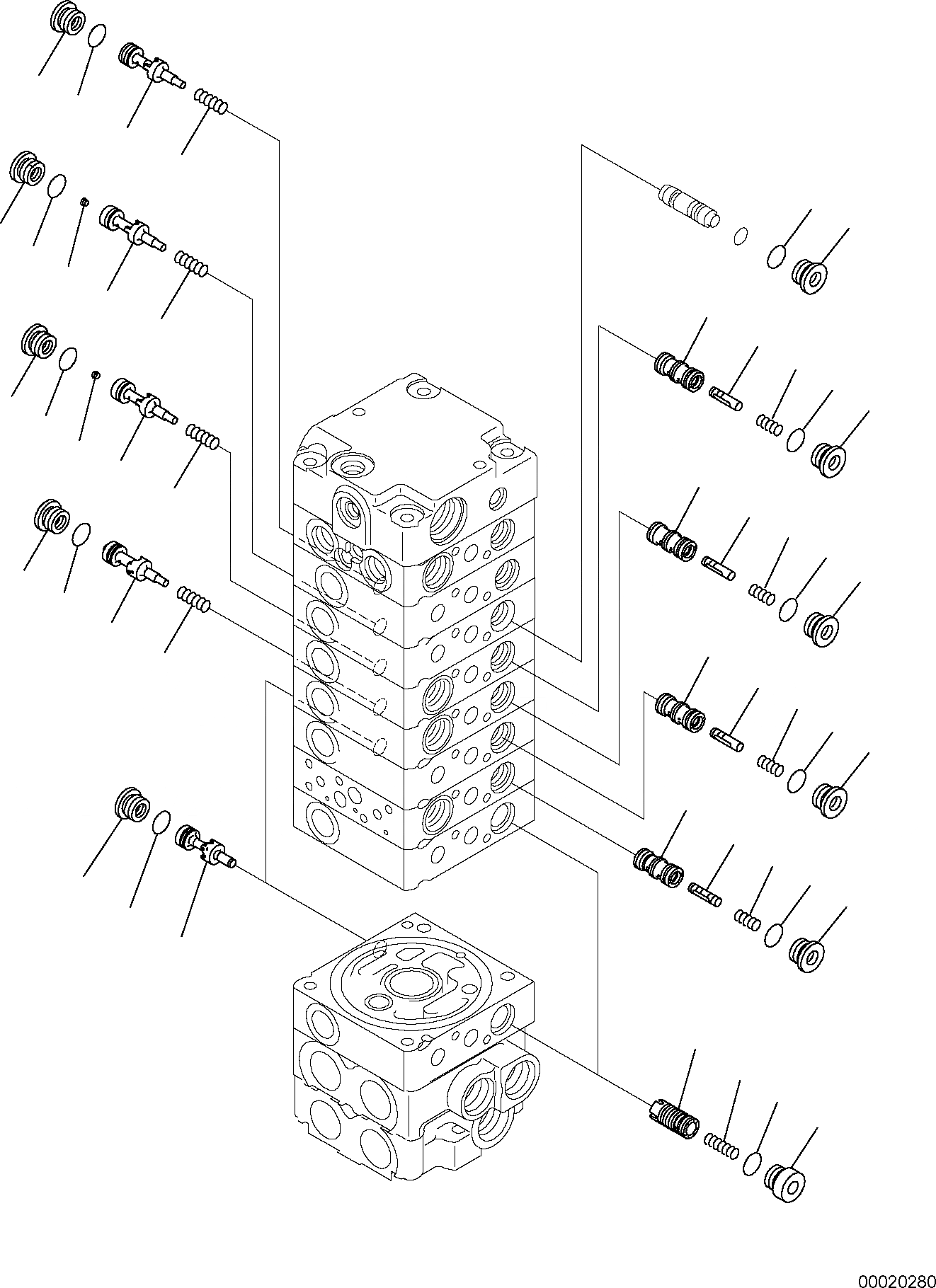 00020280