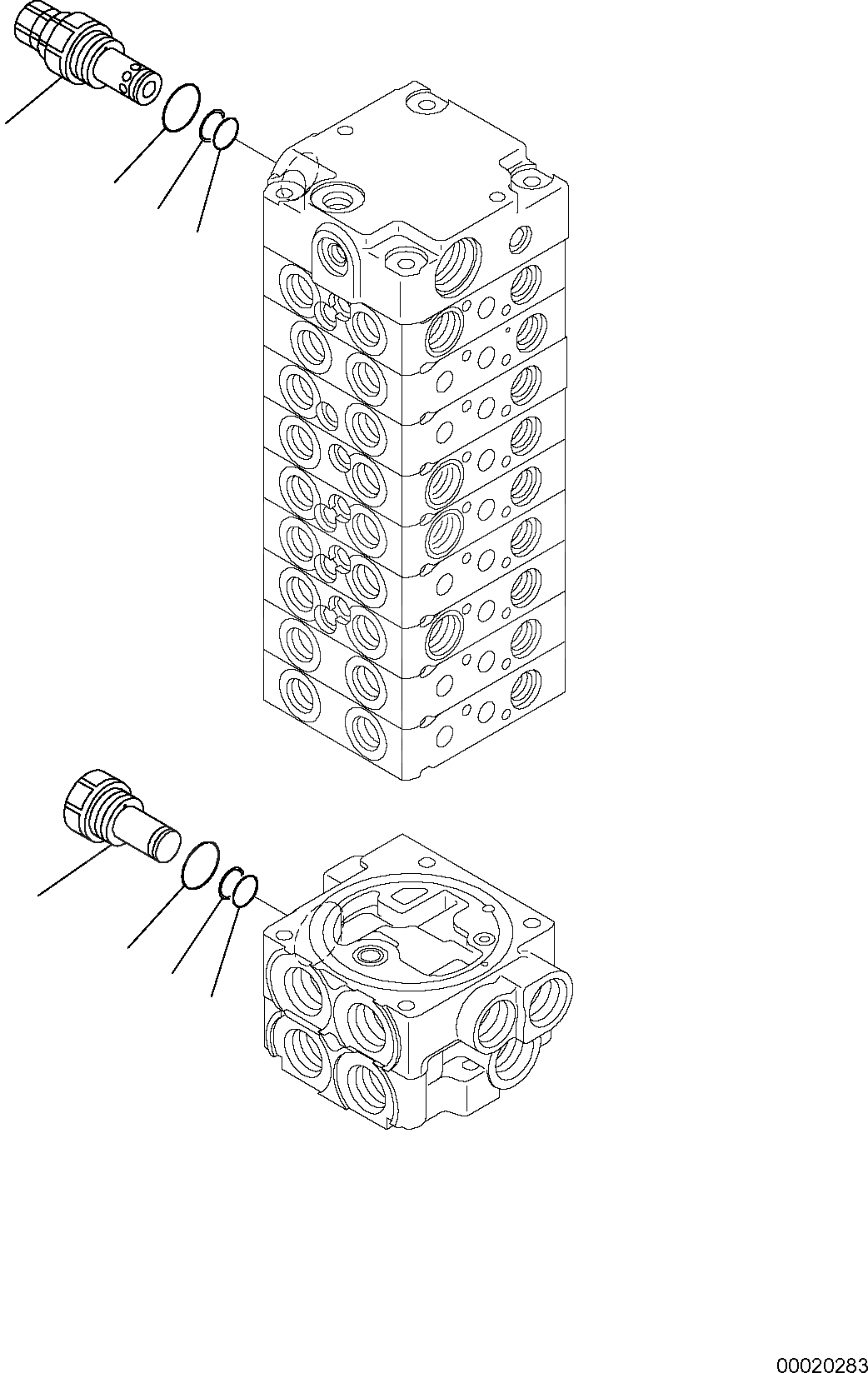 00020283