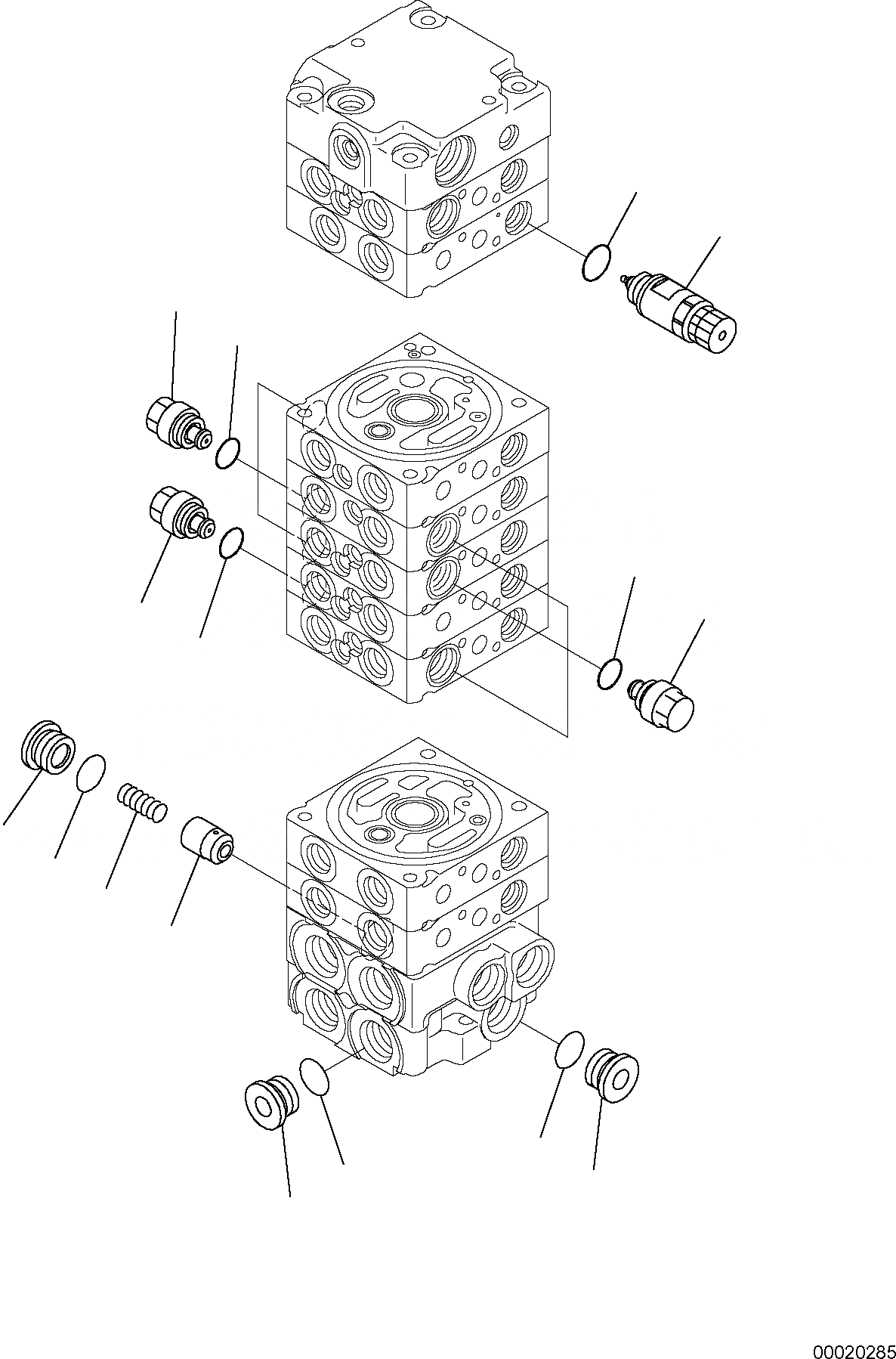 00020285