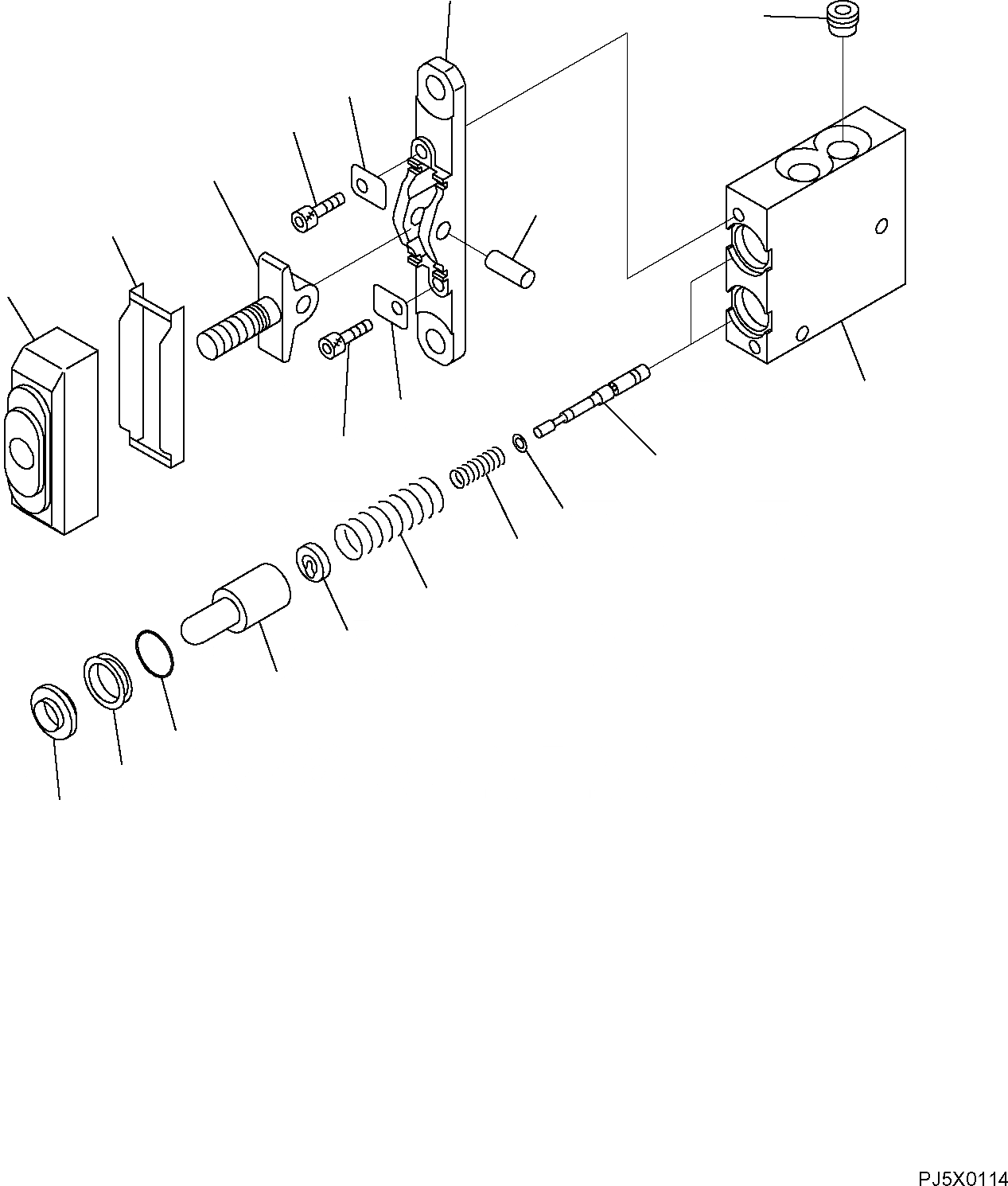 PJ5X0114