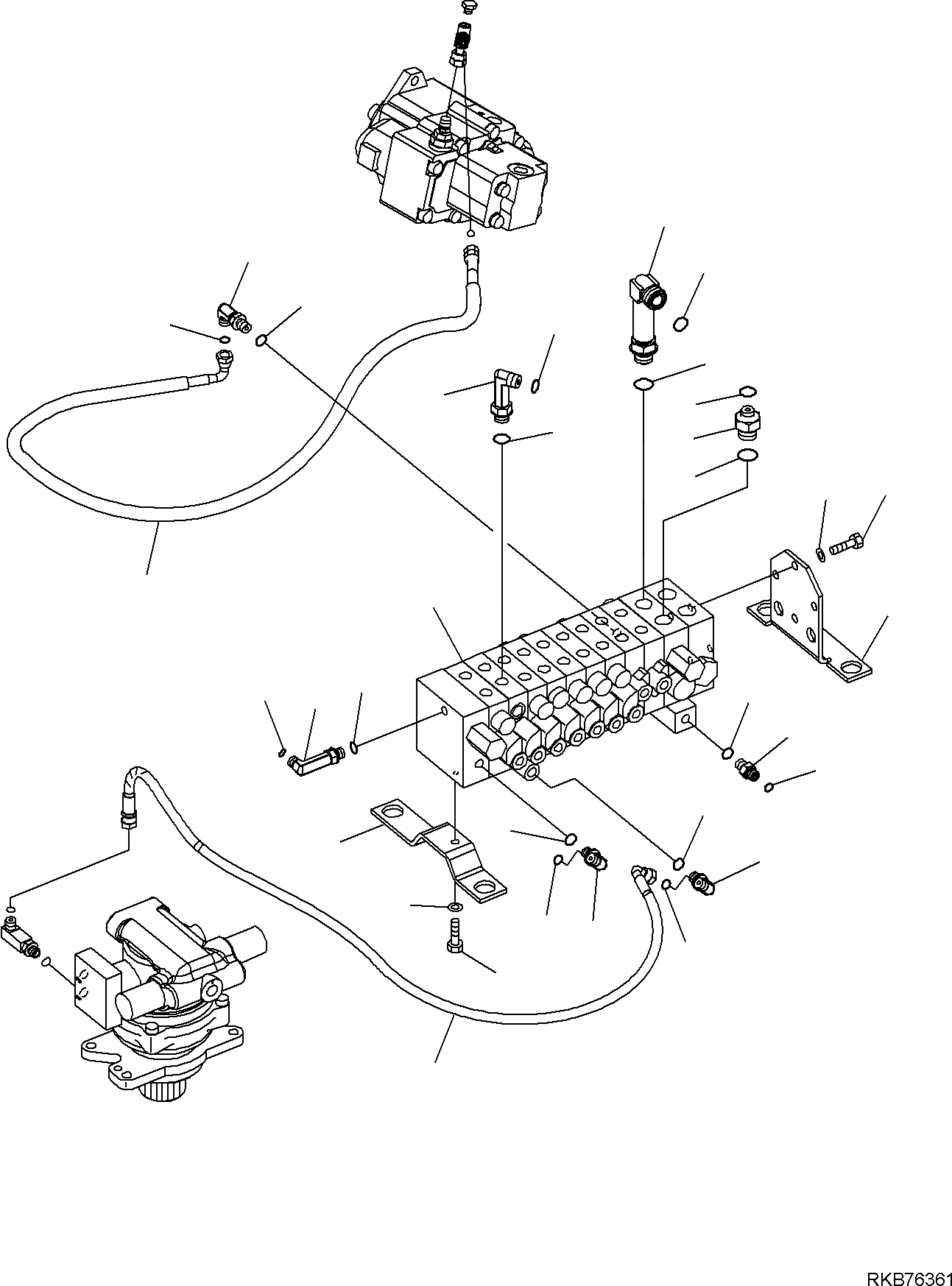 RKB76361