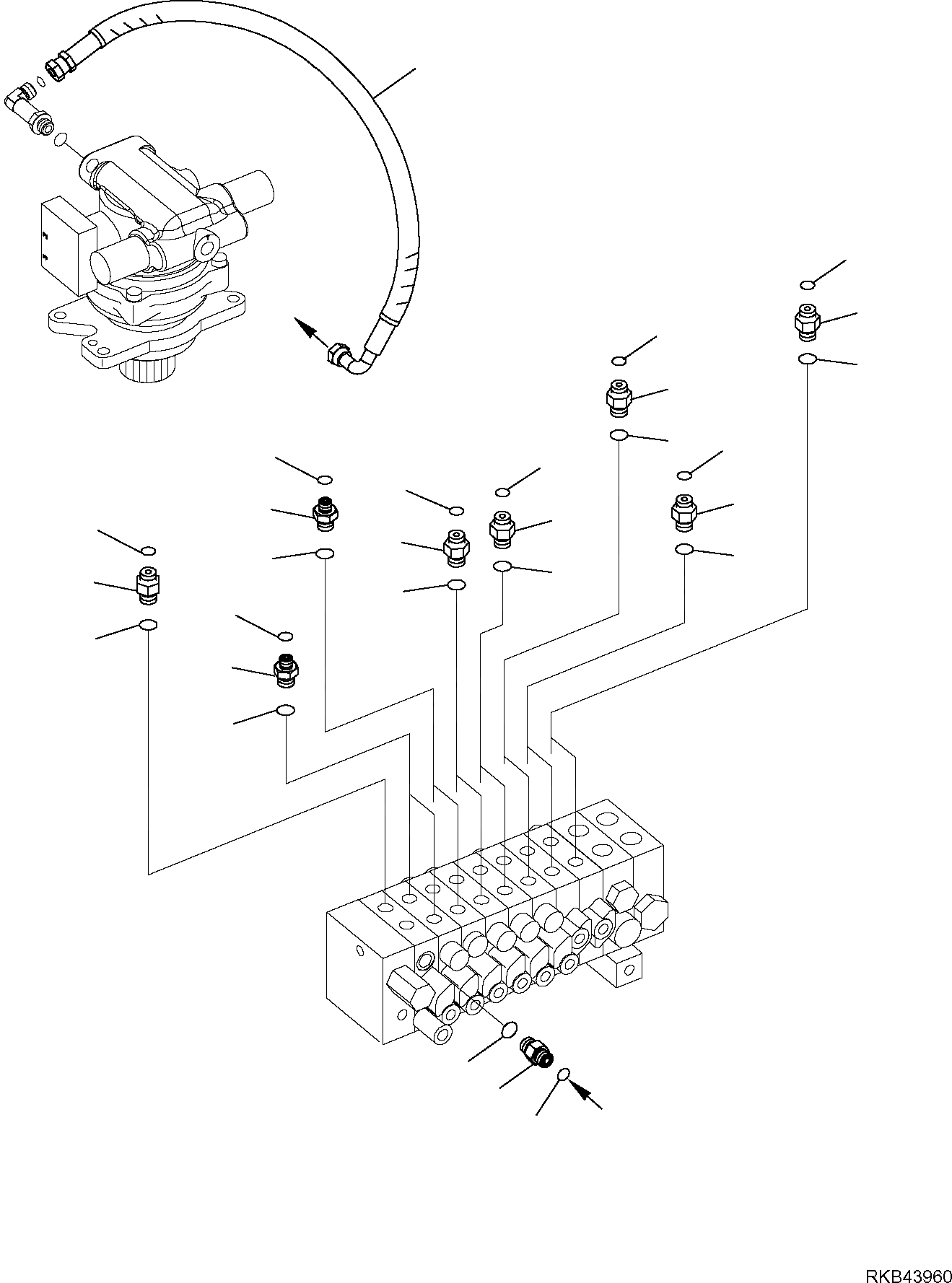 RKB43960