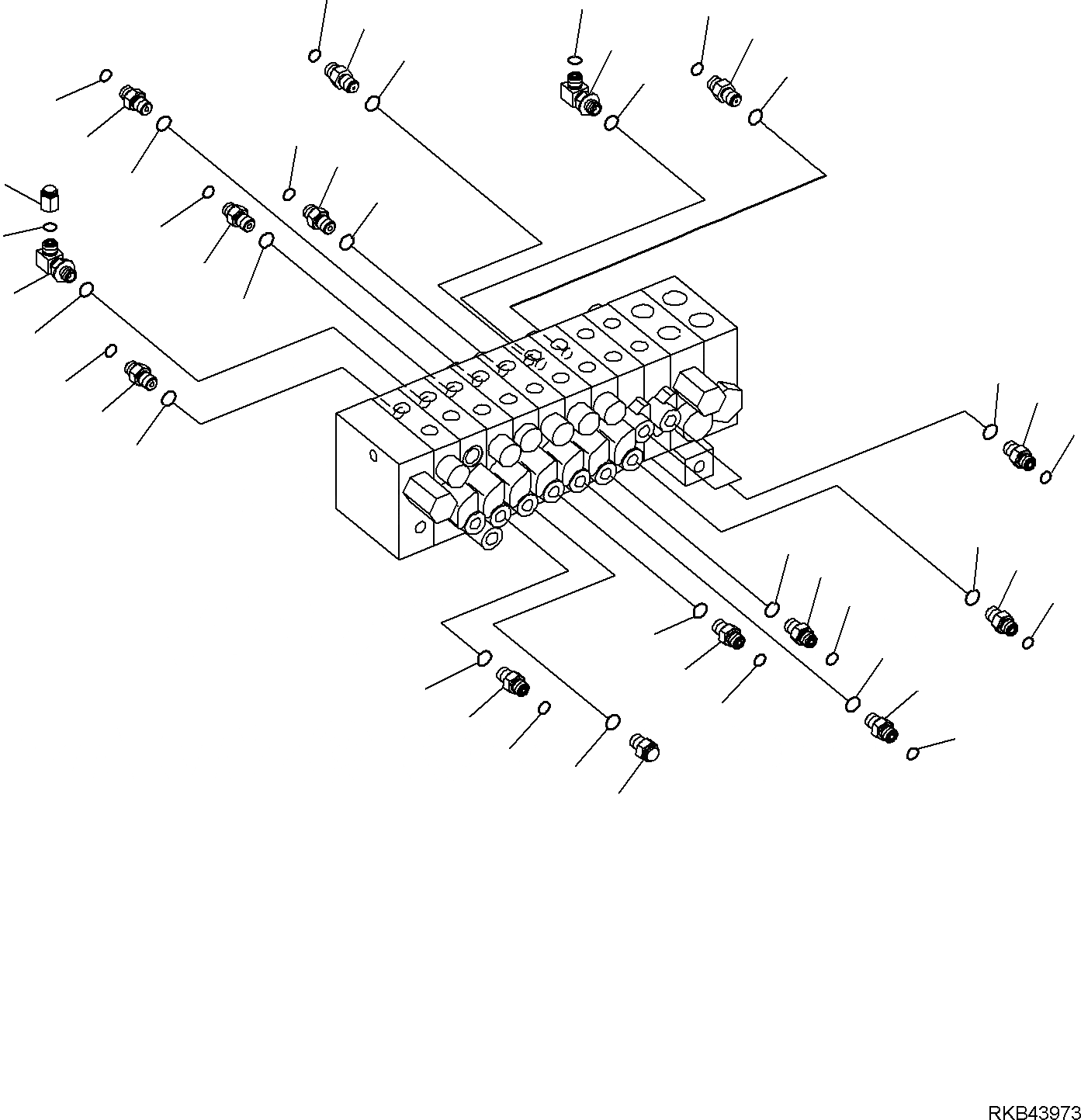 RKB43973