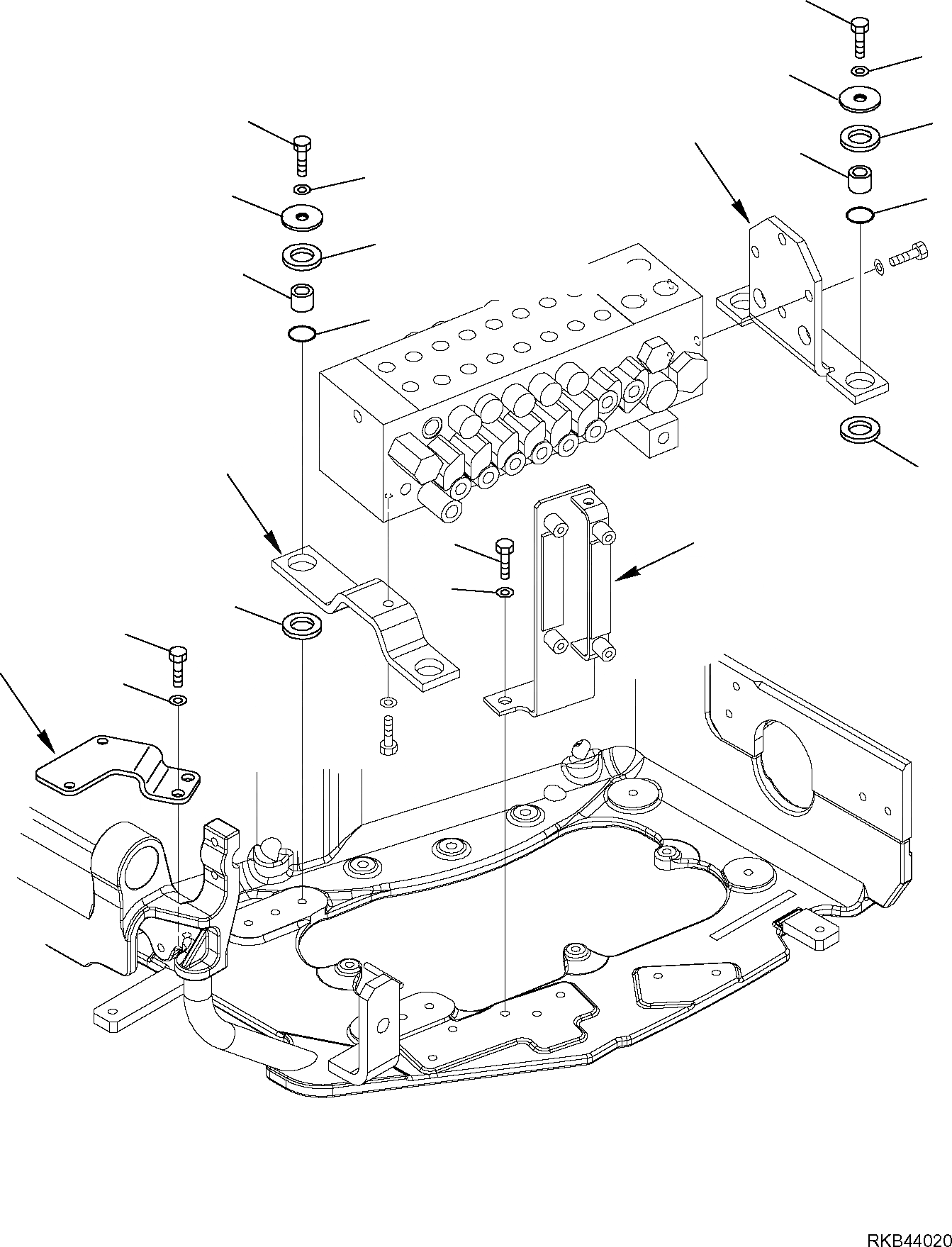 RKB44020