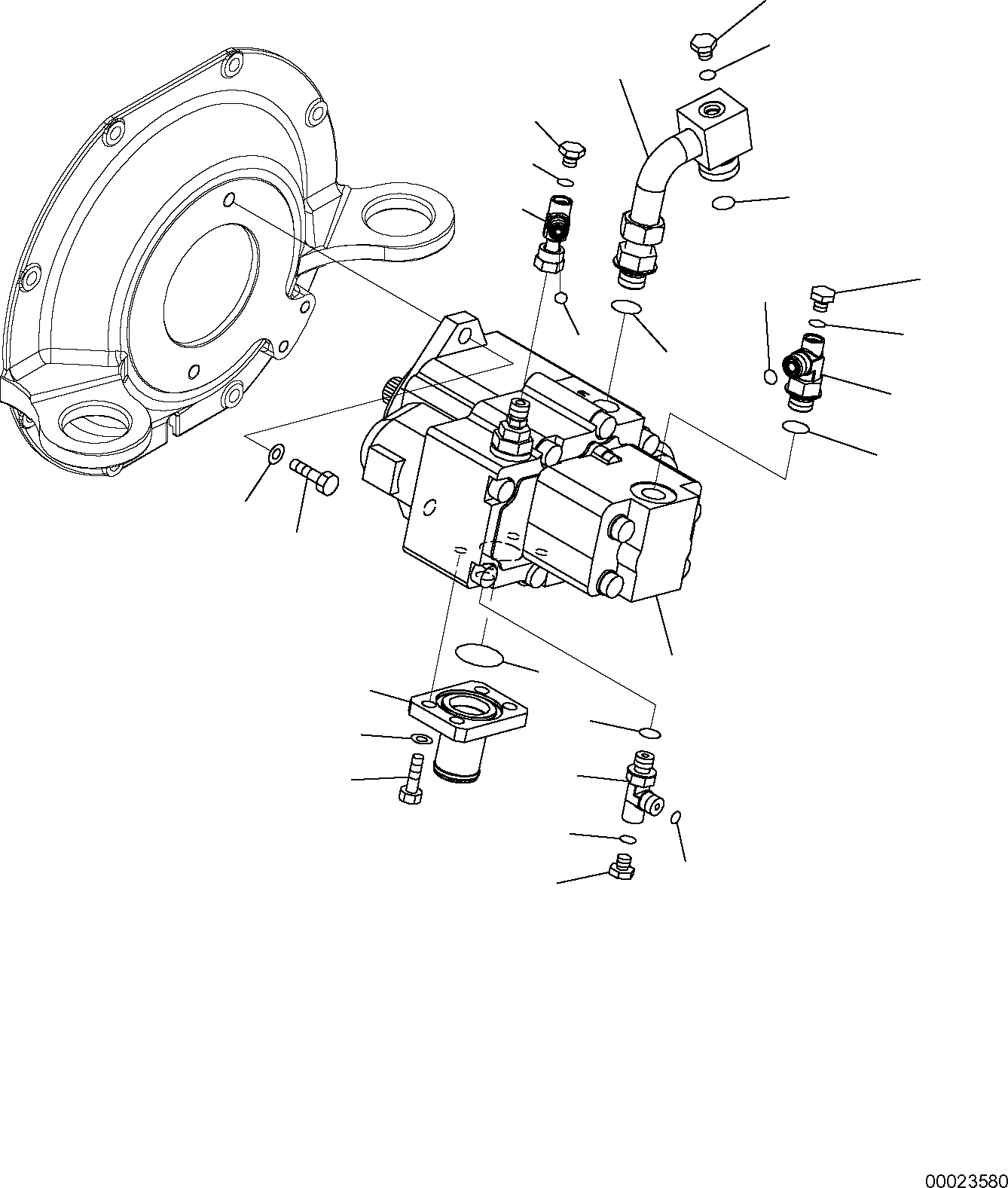 00023580