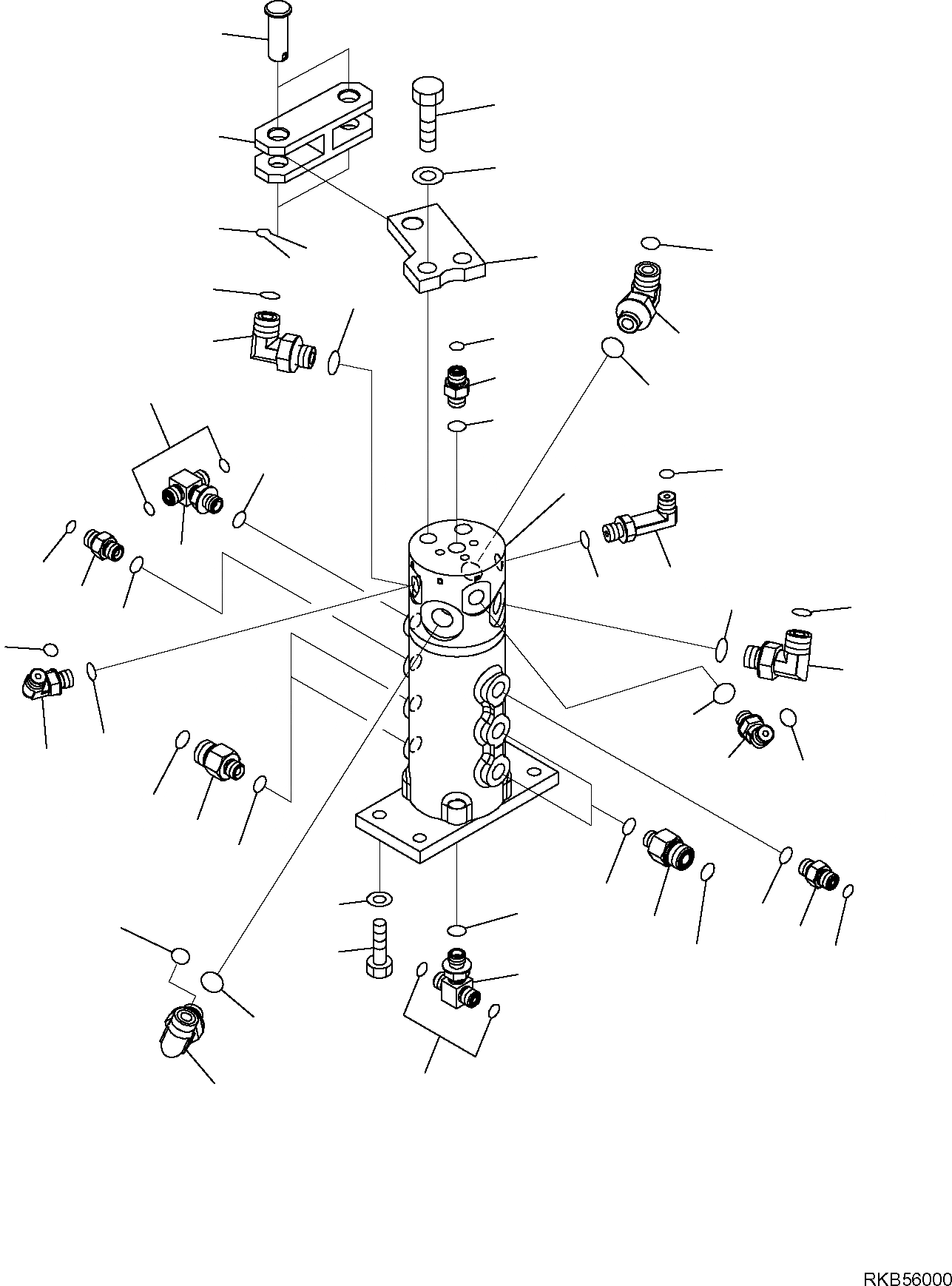 RKB56000