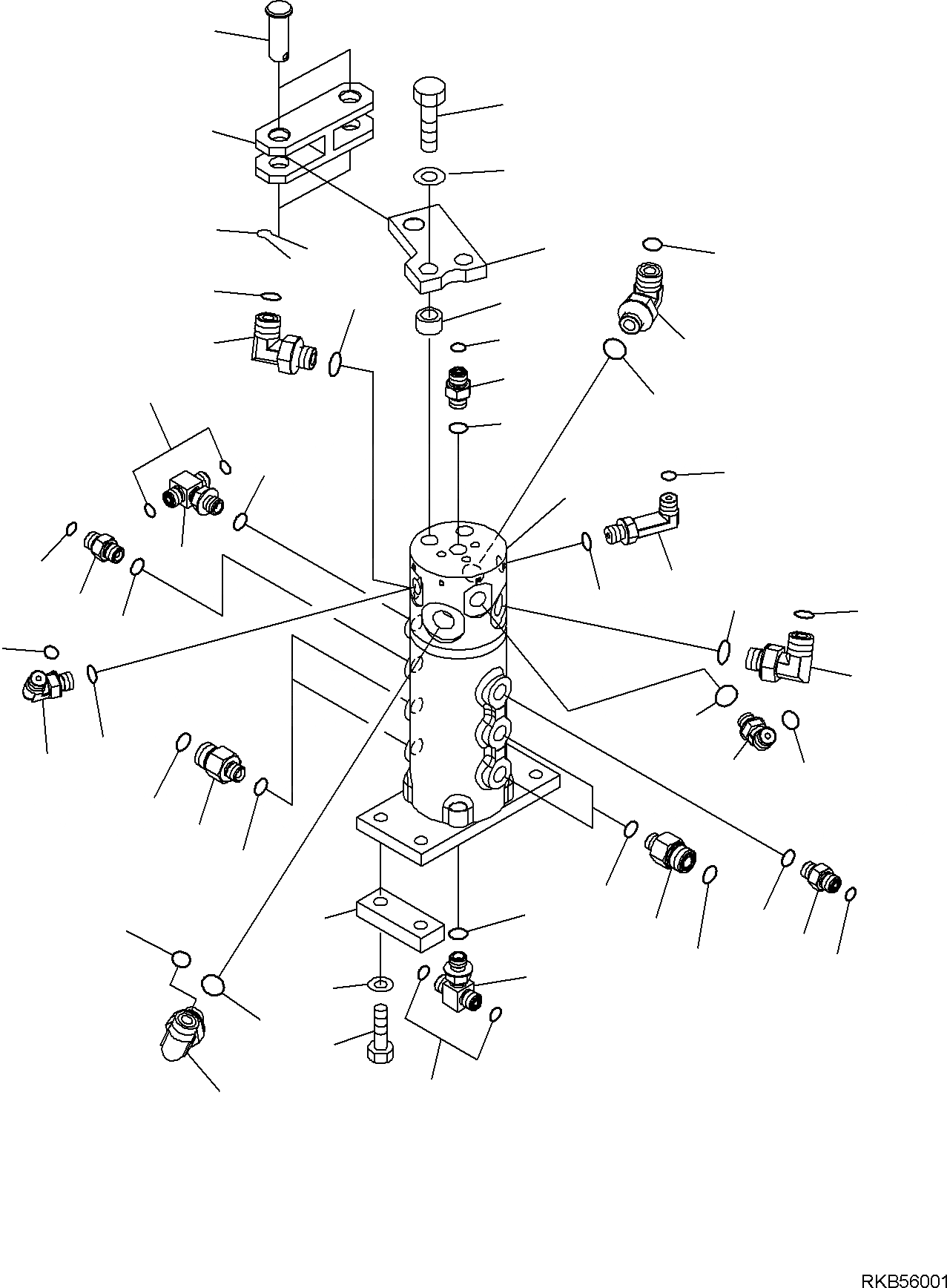 RKB56001