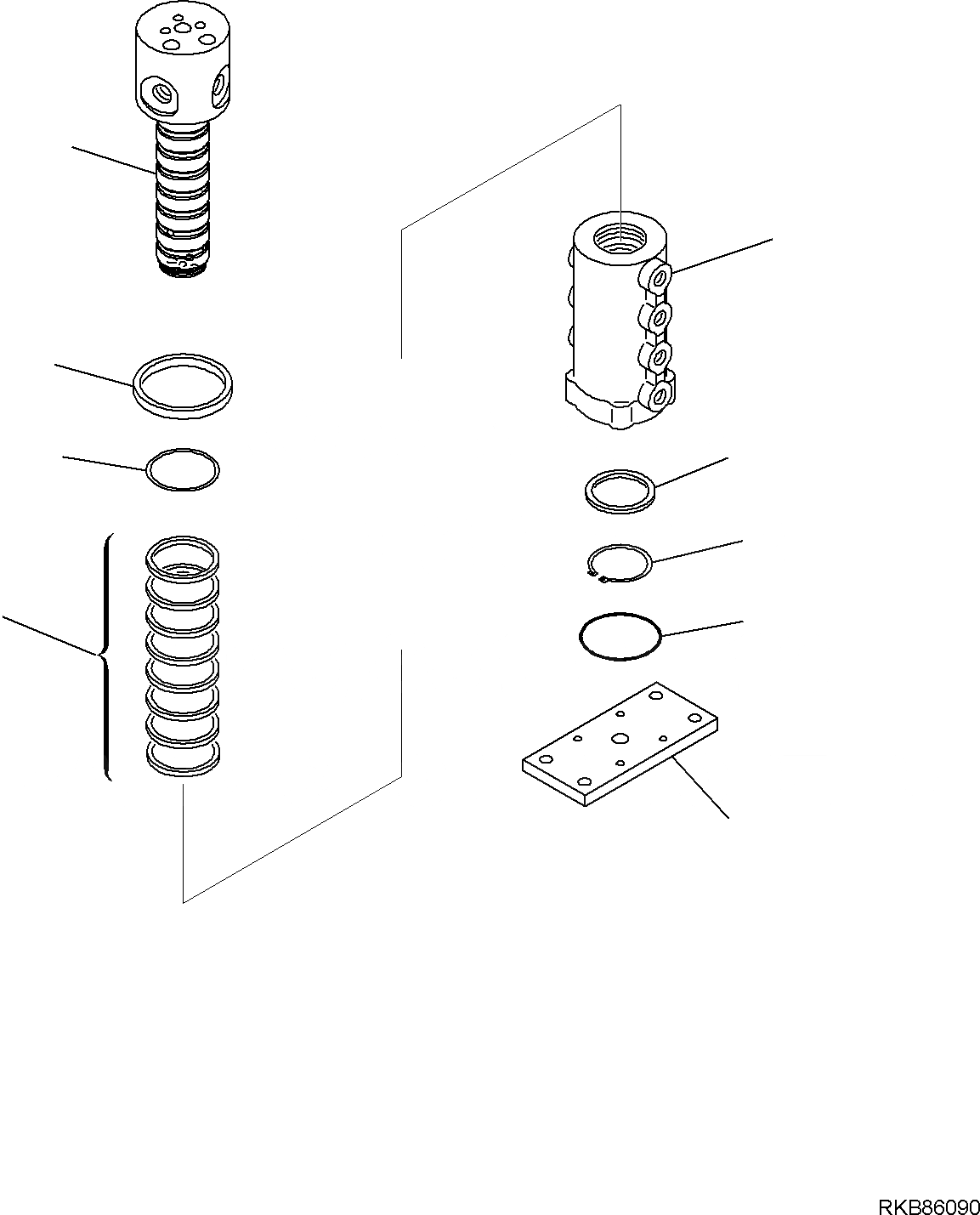 RKB86090