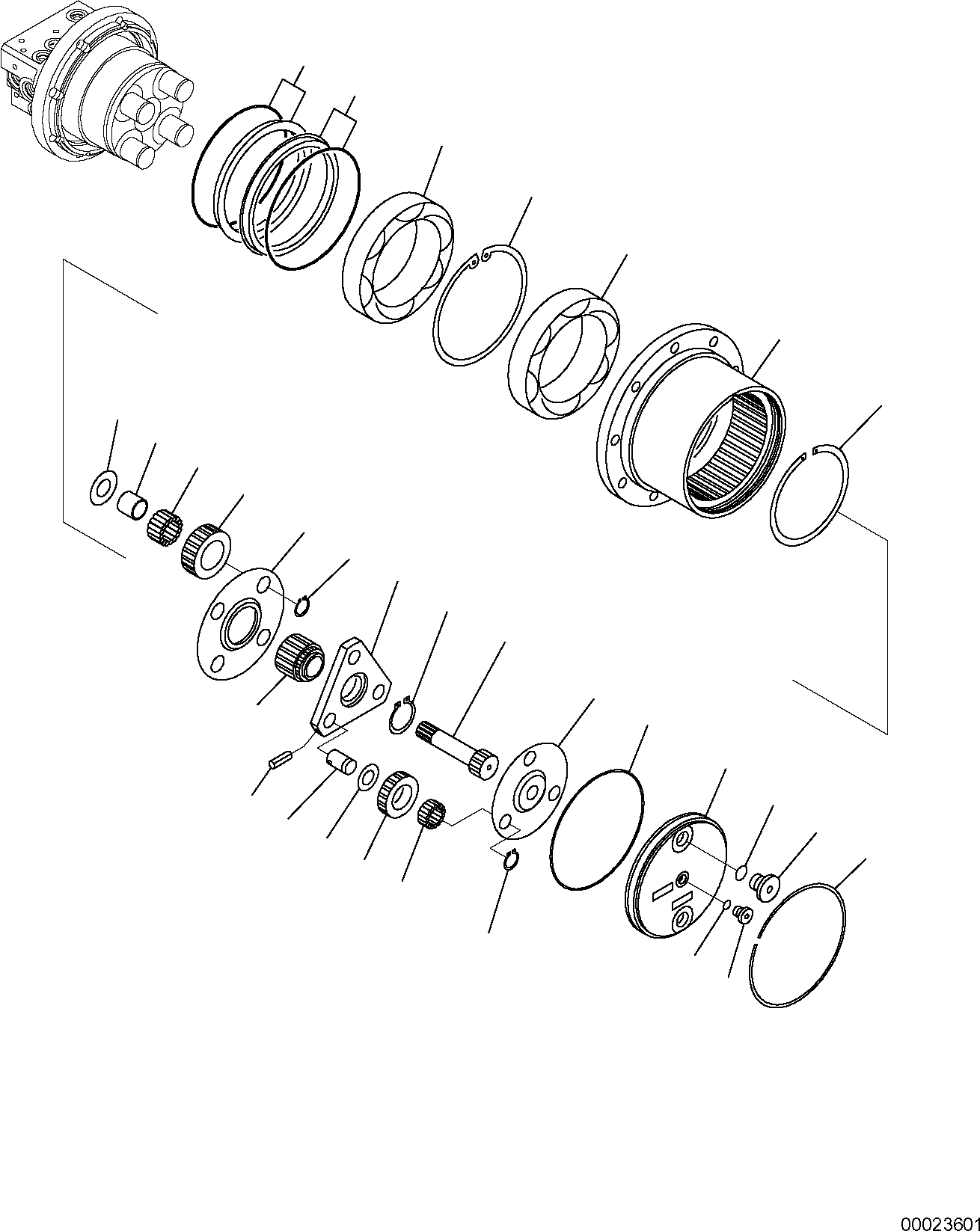 00023601