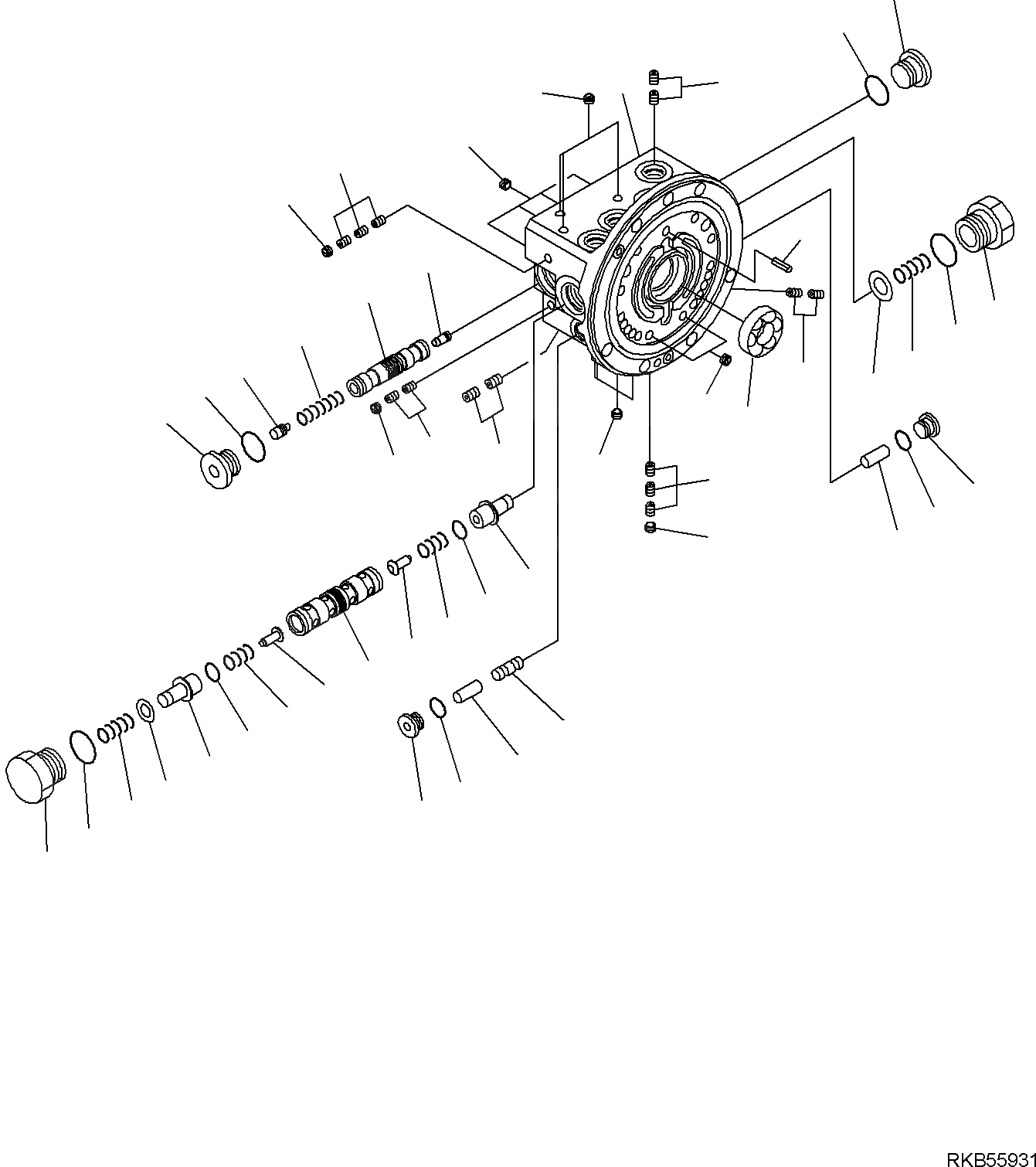 RKB55931