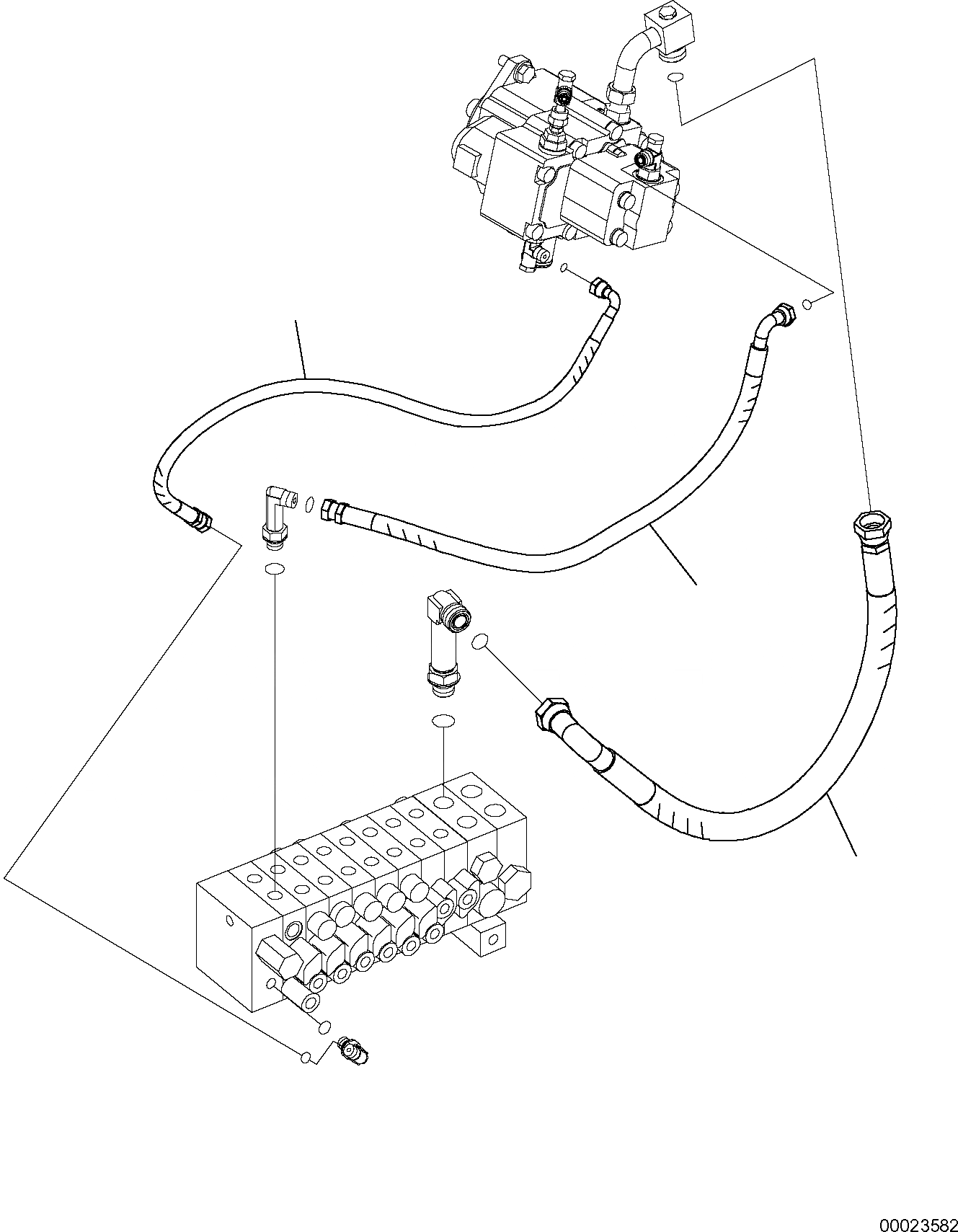 00023582