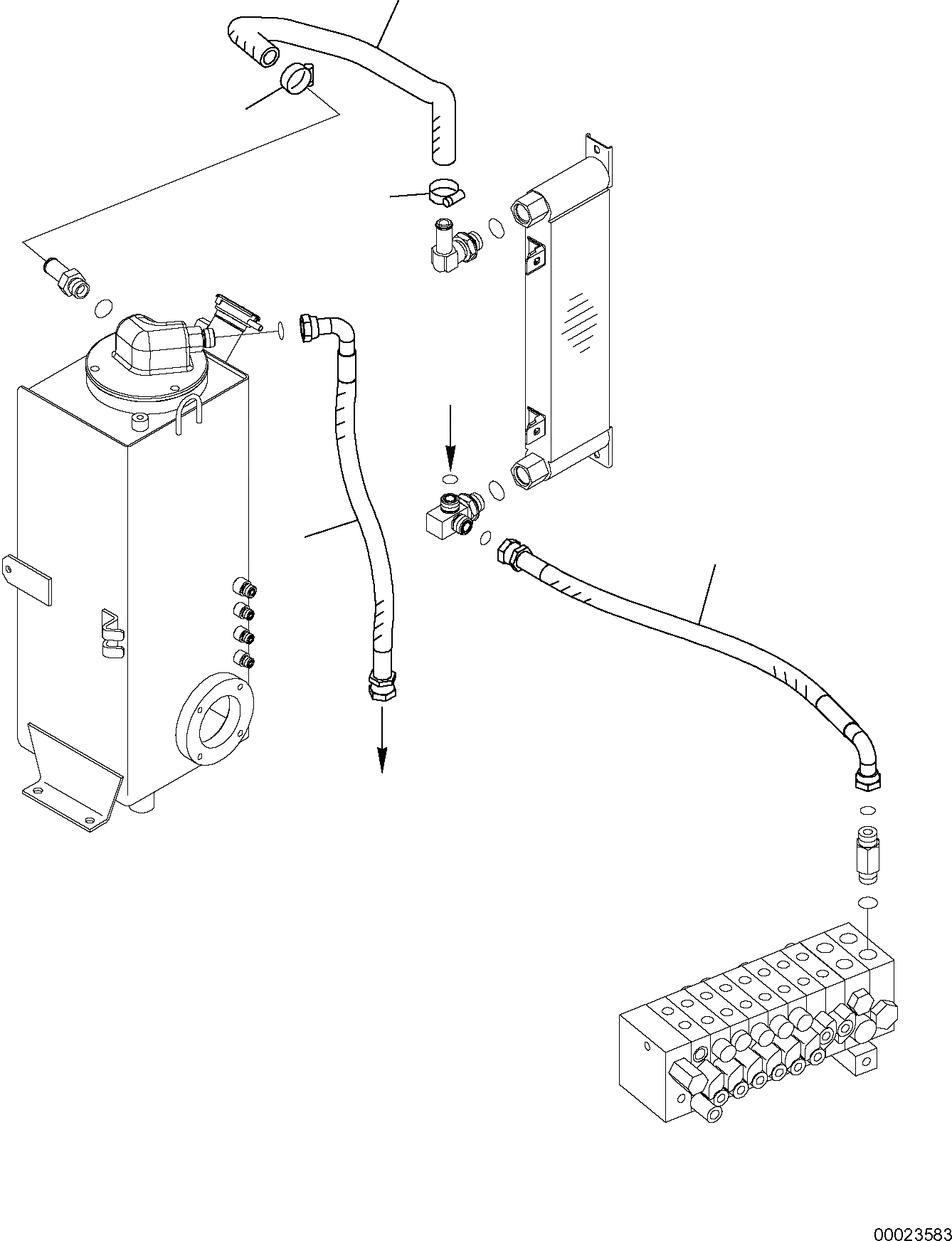 00023583