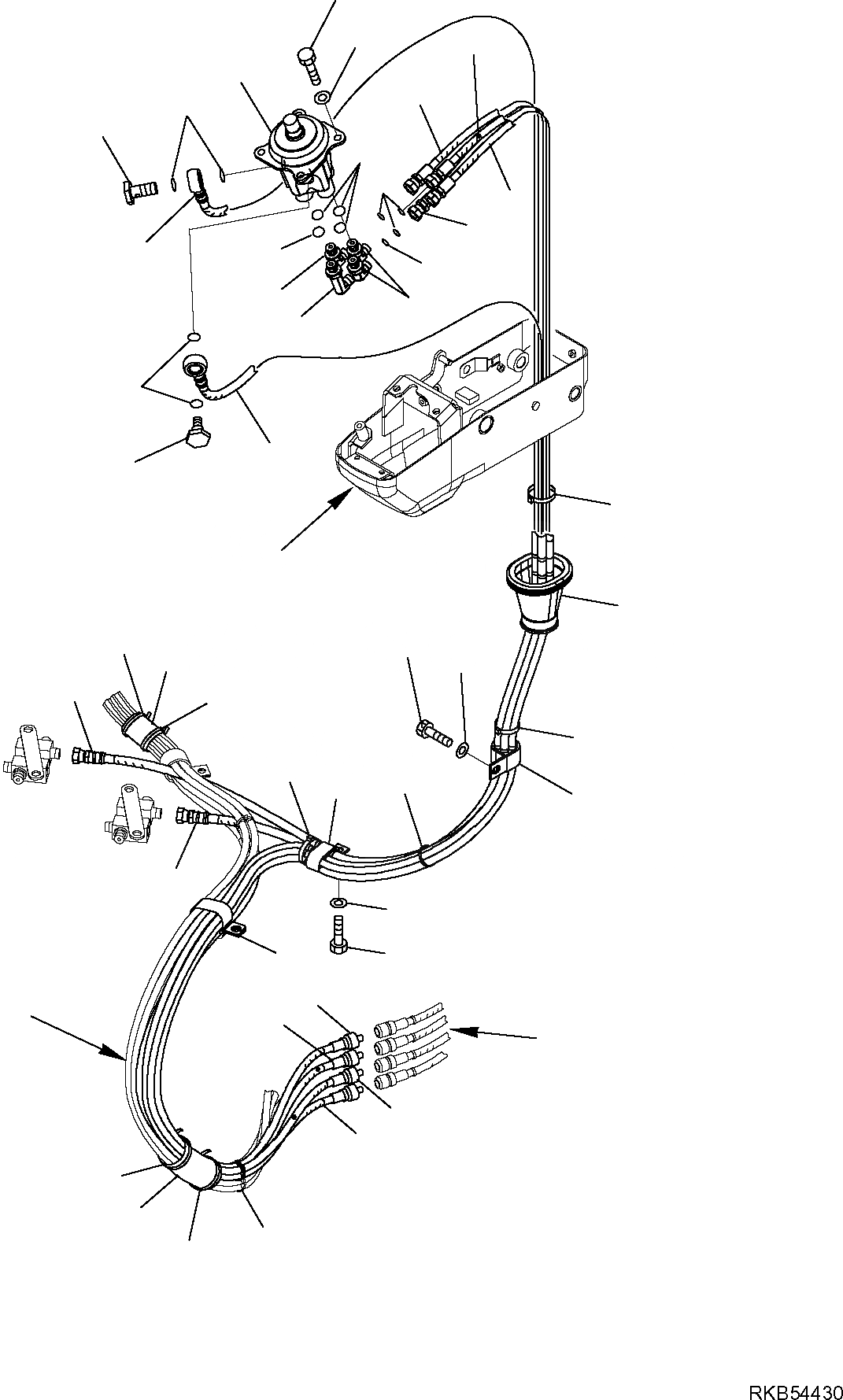 RKB54430