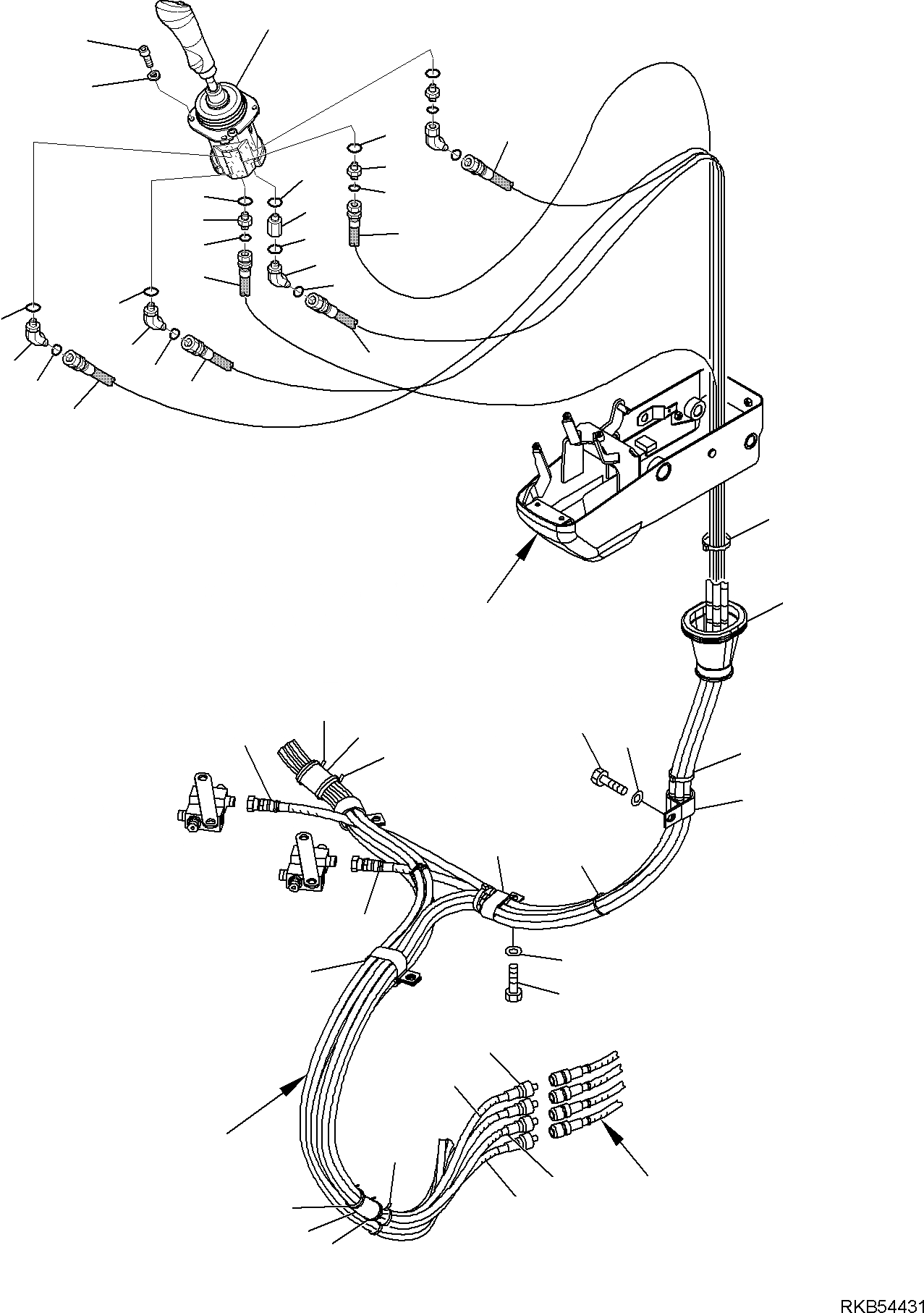 RKB54431