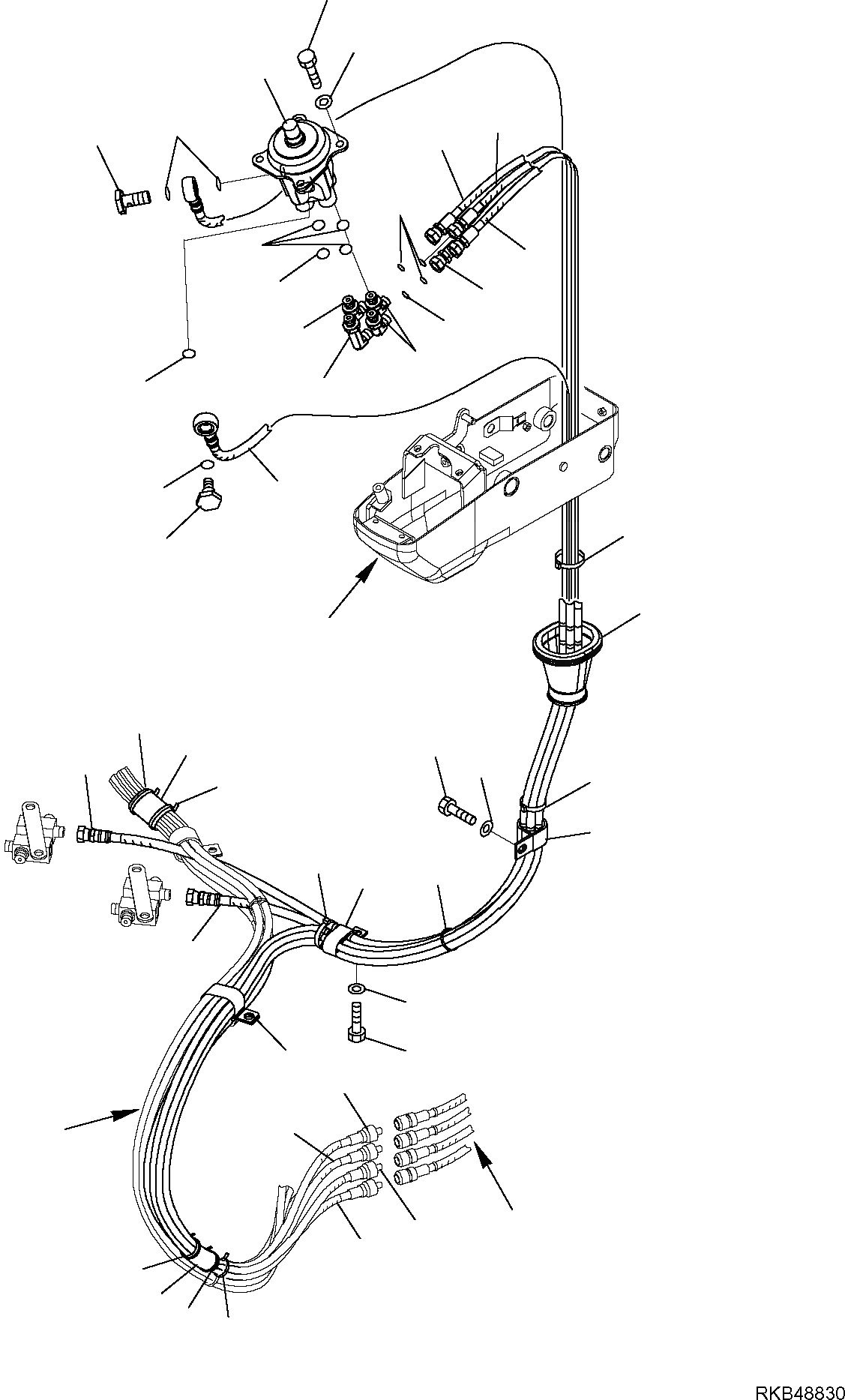 RKB48830