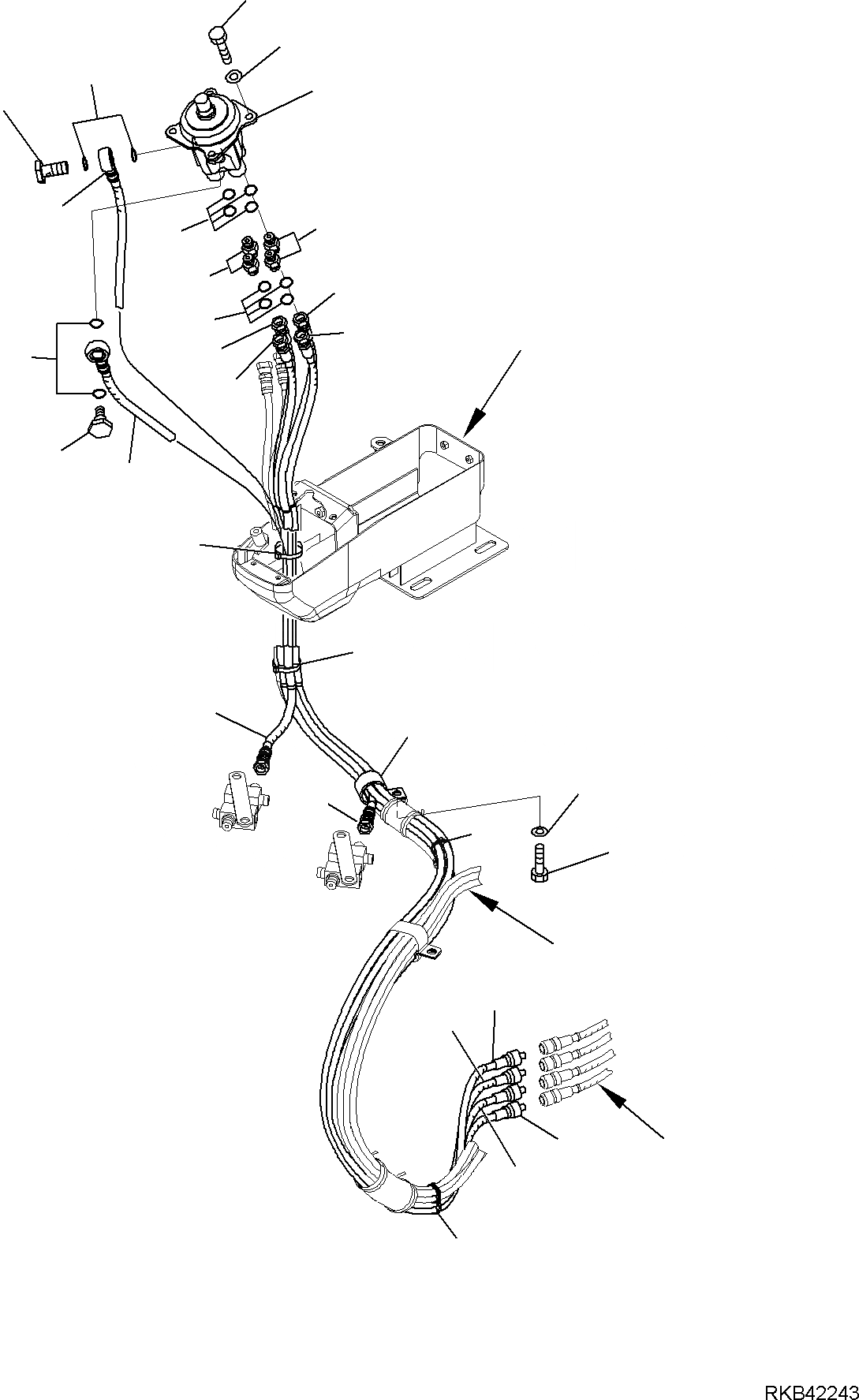 RKB42243