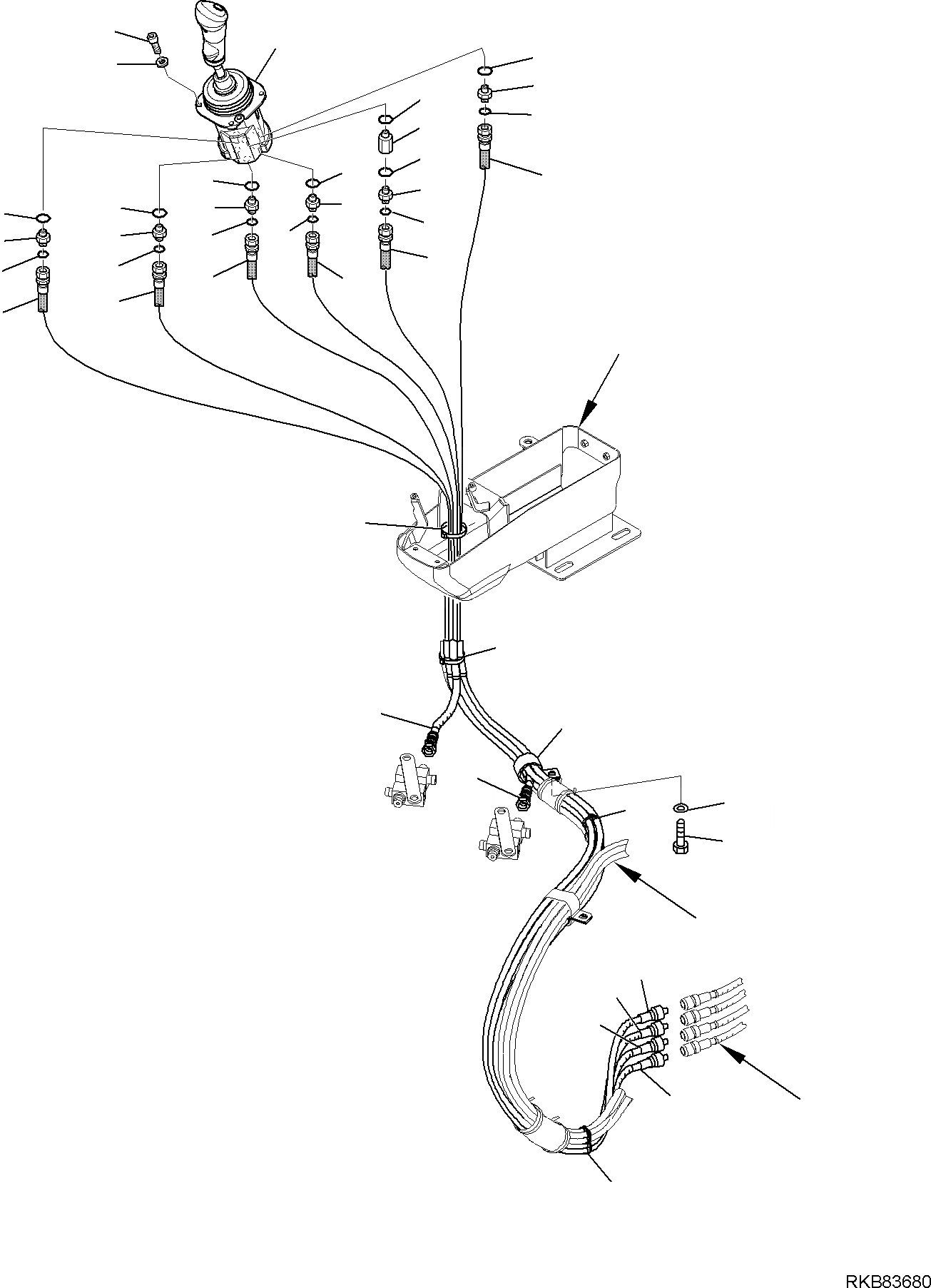 RKB83680