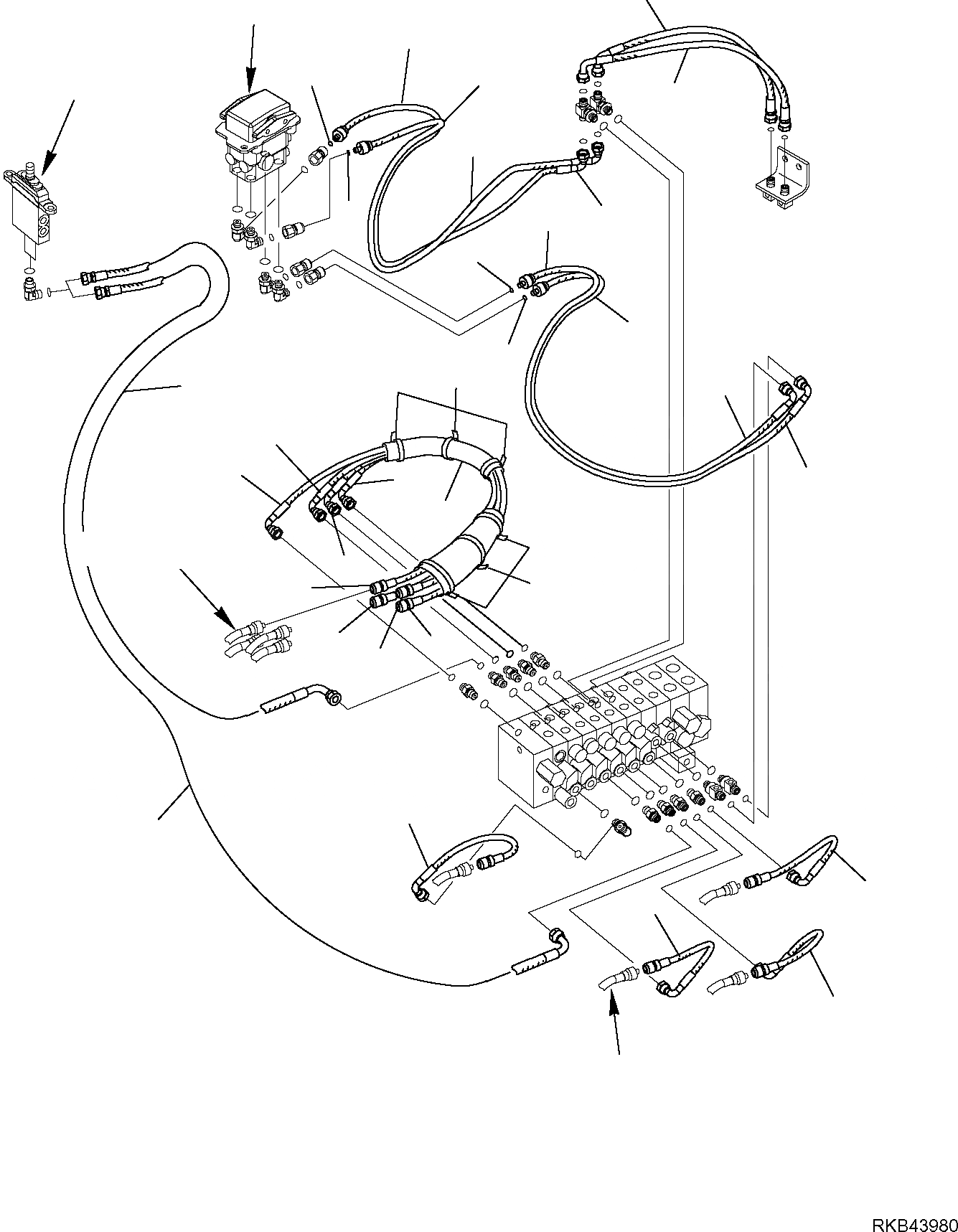 RKB43980