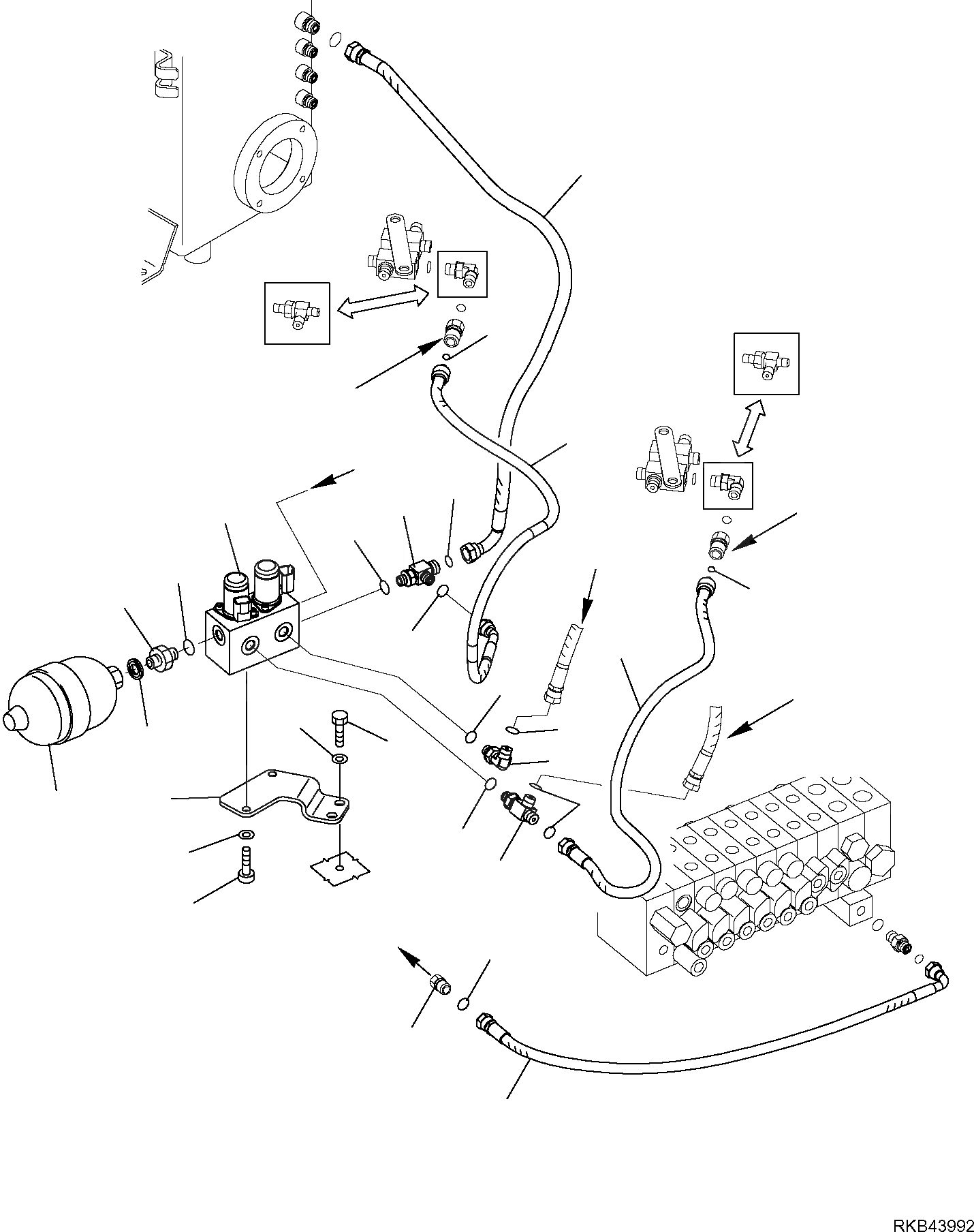 RKB43992