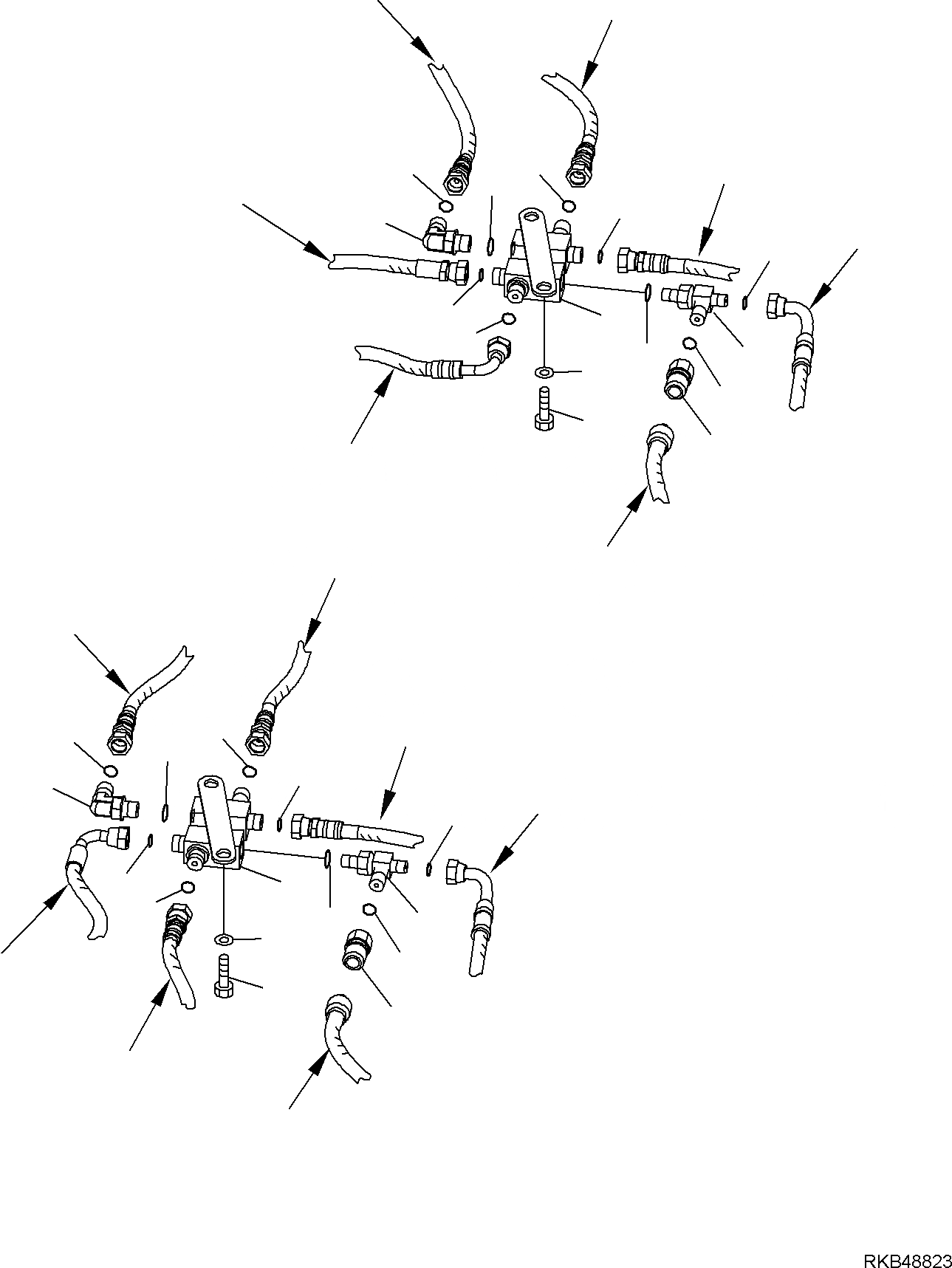 RKB48823